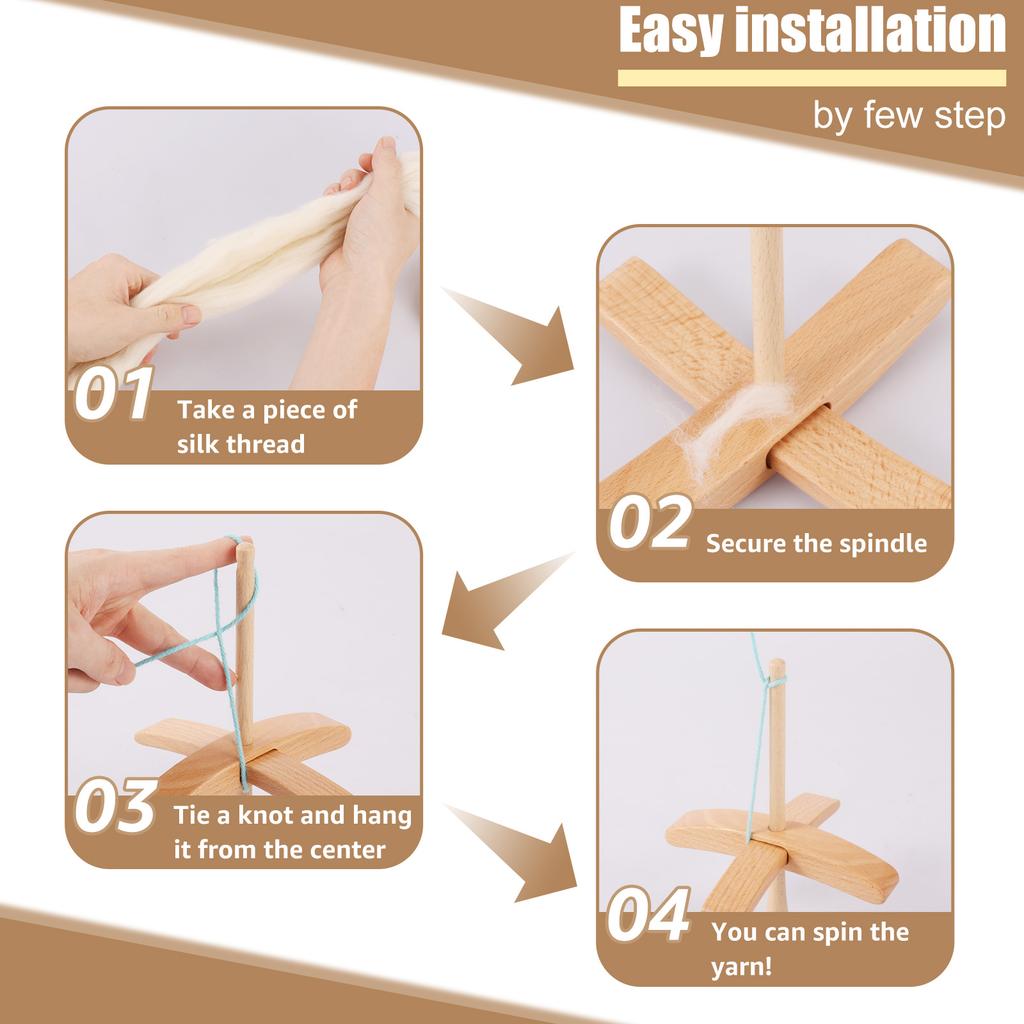 Easy installation

by few step

01 Take a piece of silk thread

02 Secure the spindle

03 Tie a knot and hang it from the center

04 You can spin the yarn!