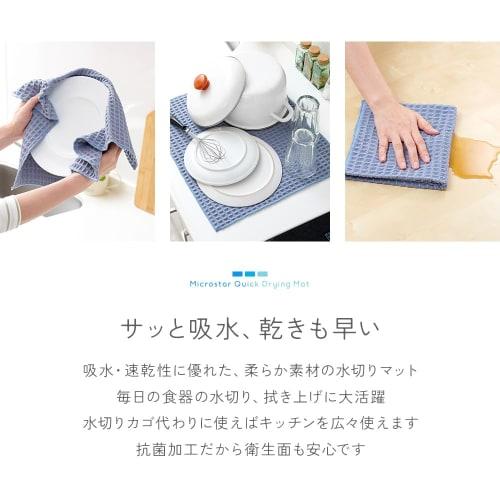 Microstar Quick Drying Mat

サッと吸水、乾きも早い

吸水・速乾性に優れた、柔らか素材の水切りマット
毎日の食器の水切り、拭き上げに大活躍
水切りカゴ代わりに使えばキッチンを広々使えます
抗菌加工だから衛生面も安心です