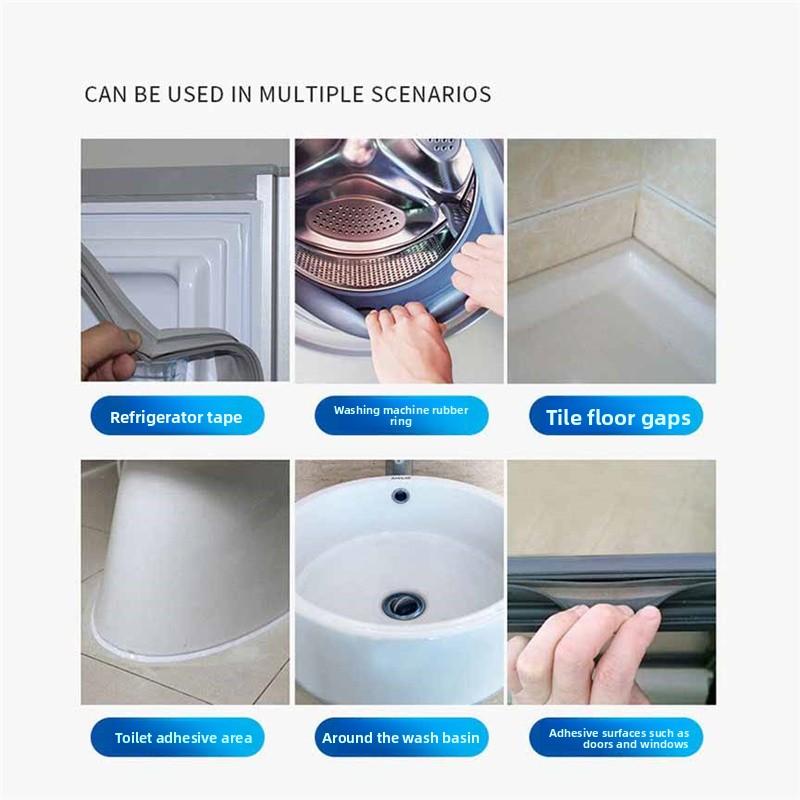 CAN BE USED IN MULTIPLE SCENARIOS

Refrigerator tape

Washing machine rubber ring

Tile floor gaps

Toilet adhesive area

Around the wash basin

Adhesive surfaces such as doors and windows