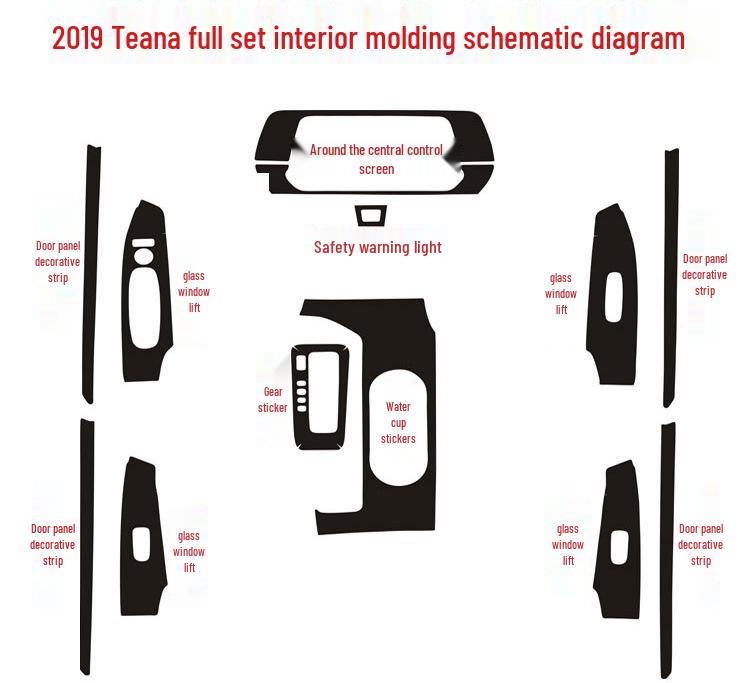 2019 Teana full set interior molding schematic diagram

Around the central control screen

Safety warning light

Door panel decorative strip

glass window lift

glass window lift

Door panel decorative strip

Gear sticker

Water cup stickers

Door panel decorative strip

glass window lift

glass window lift

Door panel decorative strip