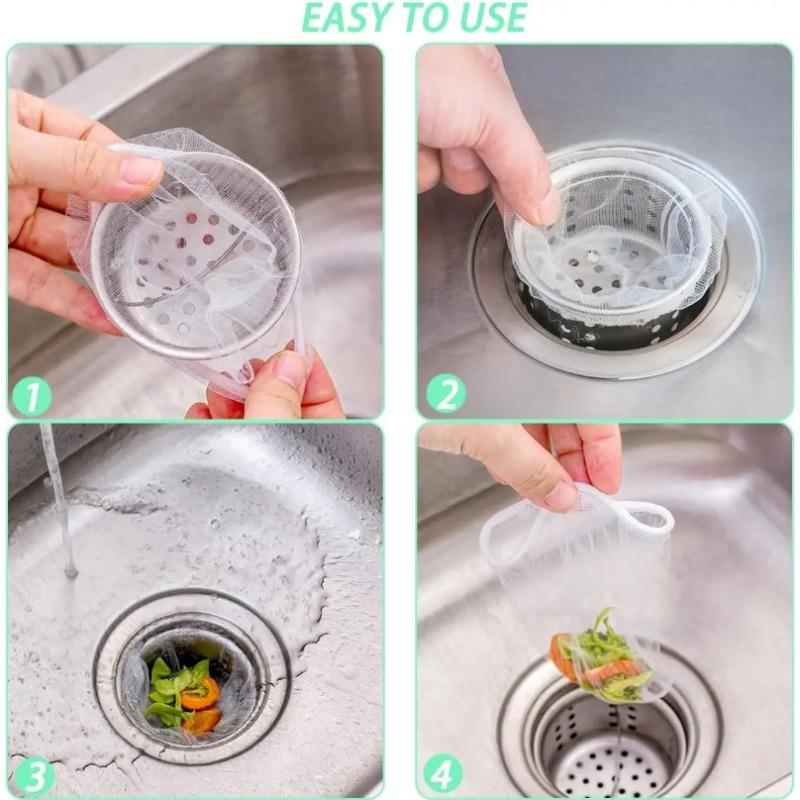 EASY TO USE

1

2

3

4