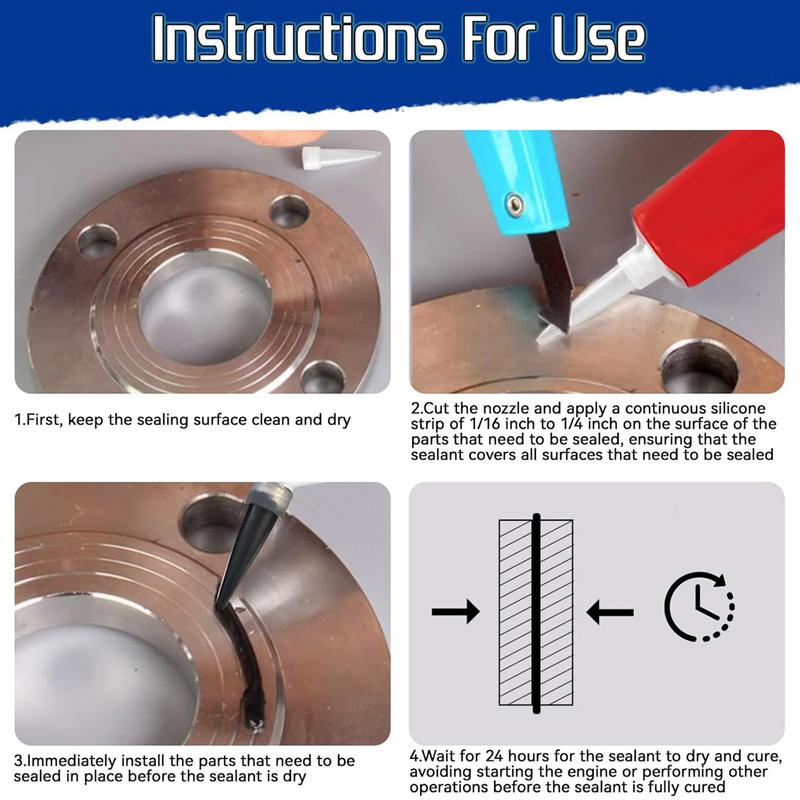 Instructions For Use

1.First, keep the sealing surface clean and dry

2.Cut the nozzle and apply a continuous silicone strip of 1/16 inch to 1/4 inch on the surface of the parts that need to be sealed, ensuring that the sealant covers all surfaces that need to be sealed

3.Immediately install the parts that need to be sealed in place before the sealant is dry

4.Wait for 24 hours for the sealant to dry and cure, avoiding starting the engine or performing other operations before the sealant is fully cured