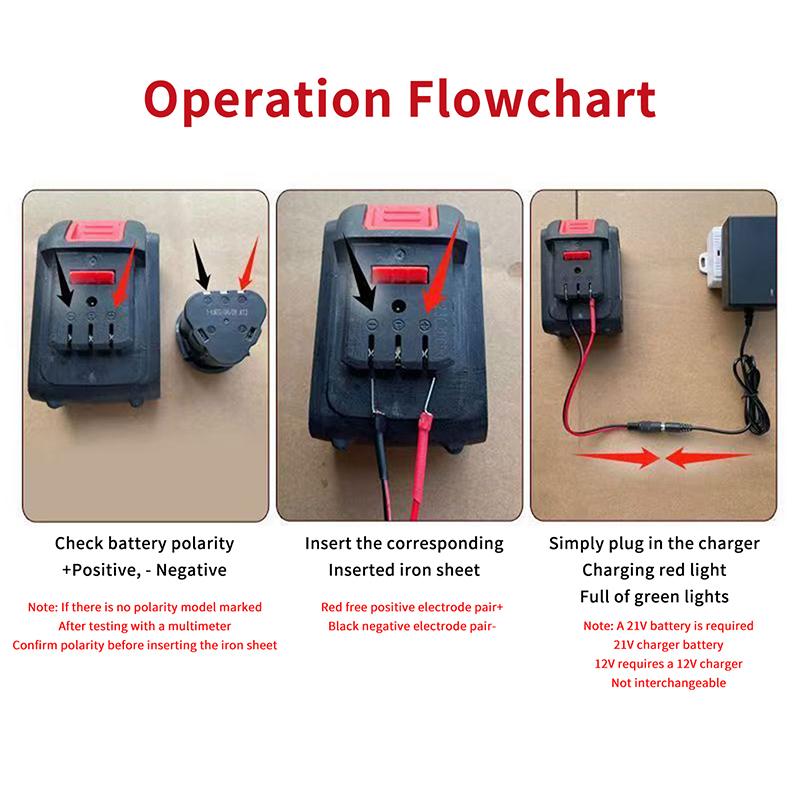 Operation Flowchart

Check battery polarity
+Positive, - Negative

Note: If there is no polarity model marked
After testing with a multimeter
Confirm polarity before inserting the iron sheet

Insert the corresponding
Inserted iron sheet

Red free positive electrode pair+
Black negative electrode pair-

Simply plug in the charger
Charging red light
Full of green lights

Note: A 21V battery is required
21V charger battery
12V requires a 12V charger
Not interchangeable