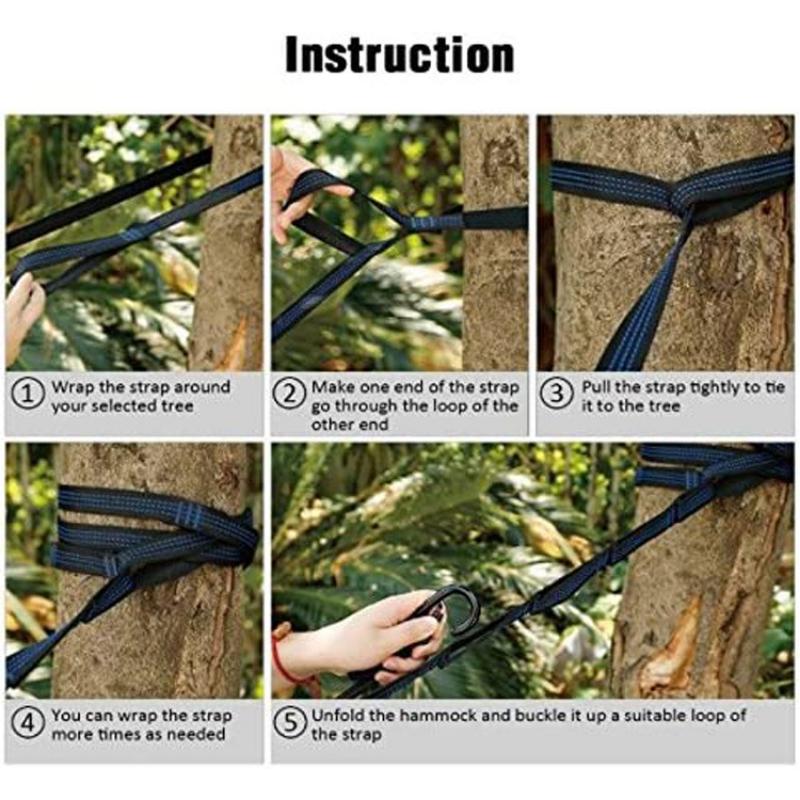 Instruction

① Wrap the strap around your selected tree

② Make one end of the strap go through the loop of the other end

③ Pull the strap tightly to tie it to the tree

④ You can wrap the strap more times as needed

⑤ Unfold the hammock and buckle it up a suitable loop of the strap