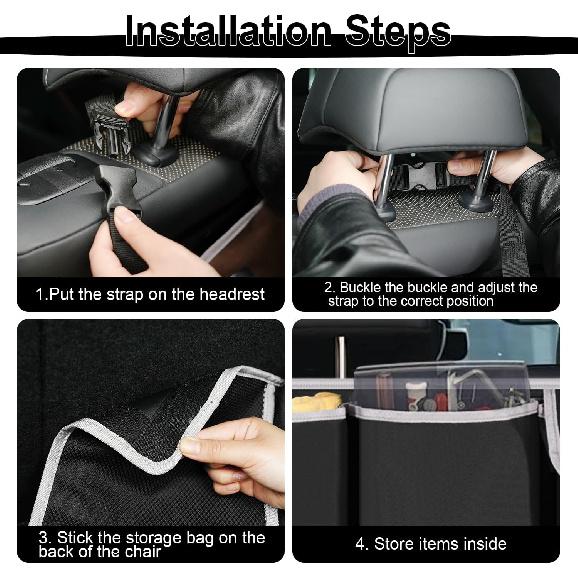 Installation Steps

1.Put the strap on the headrest

2. Buckle the buckle and adjust the strap to the correct position

3. Stick the storage bag on the back of the chair

4. Store items inside