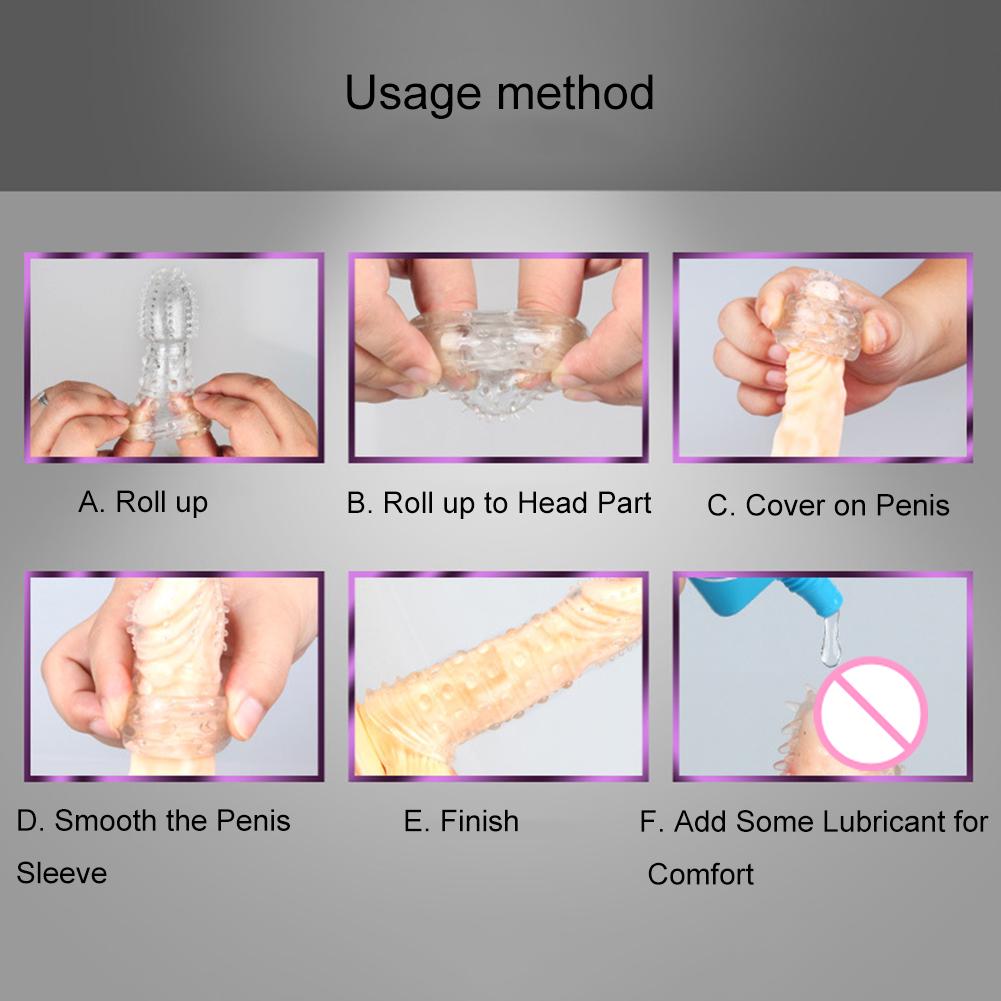 Usage method

A. Roll up

B. Roll up to Head Part

C. Cover on Penis

D. Smooth the Penis Sleeve

E. Finish

F. Add Some Lubricant for Comfort