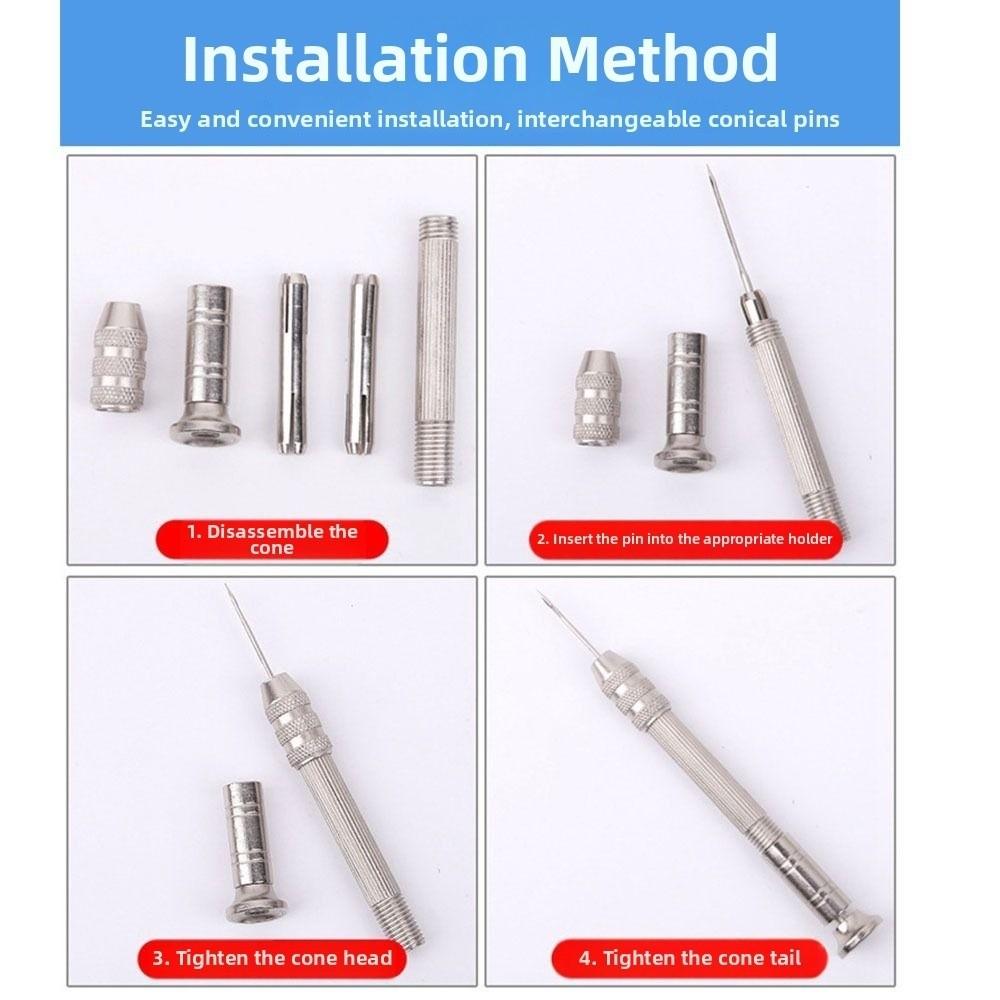 Installation Method

Easy and convenient installation, interchangeable conical pins

1. Disassemble the cone

2. Insert the pin into the appropriate holder

3. Tighten the cone head

4. Tighten the cone tail