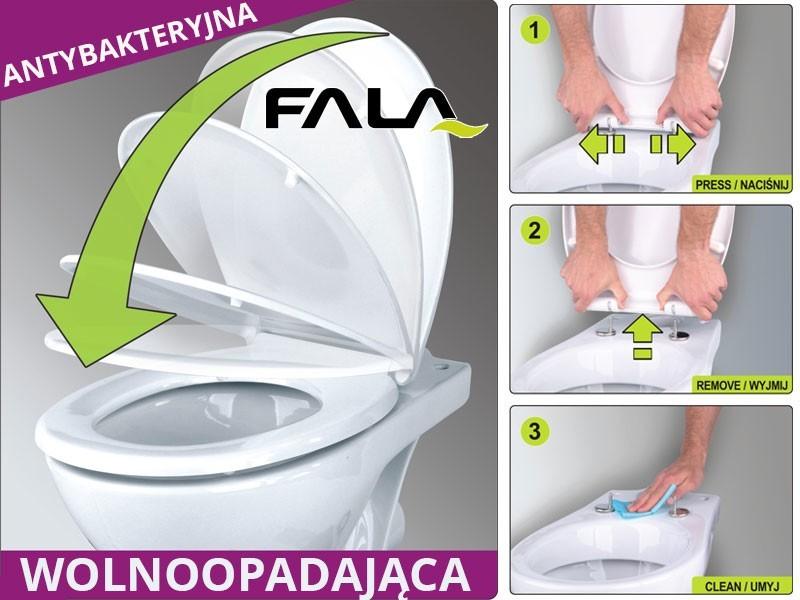 ANTYBAKTERYJNA

FALA

WOLNOOPADAJĄCA

1

PRESS / NACIŚNIJ

2

REMOVE / WYJMIJ

3

CLEAN / UMYJ