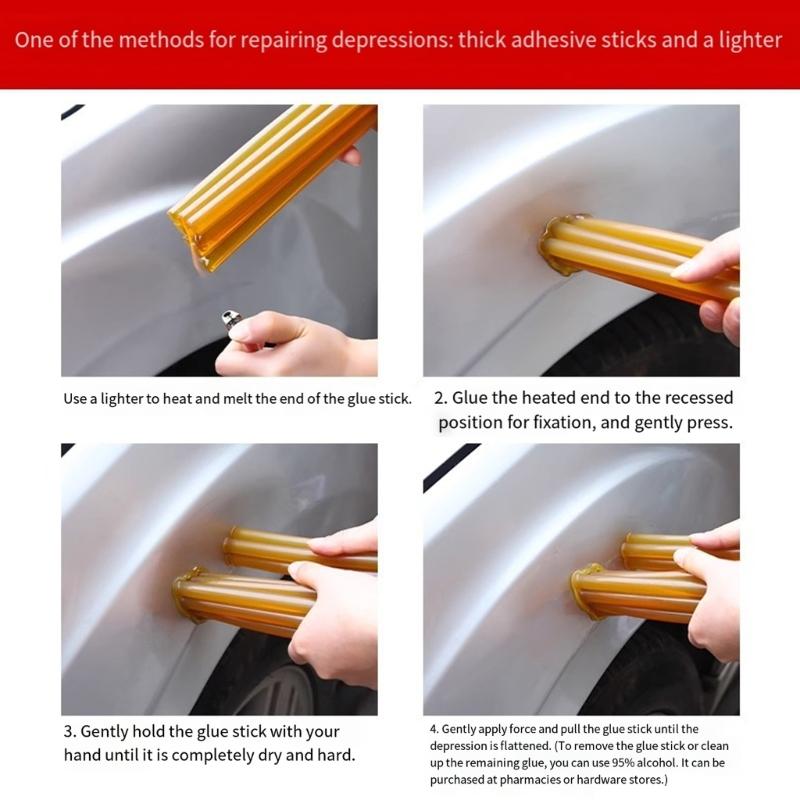 One of the methods for repairing depressions: thick adhesive sticks and a lighter

Use a lighter to heat and melt the end of the glue stick.

2. Glue the heated end to the recessed position for fixation, and gently press.

3. Gently hold the glue stick with your hand until it is completely dry and hard.

4. Gently apply force and pull the glue stick until the depression is flattened. (To remove the glue stick or clean up the remaining glue, you can use 95% alcohol. It can be purchased at pharmacies or hardware stores.)