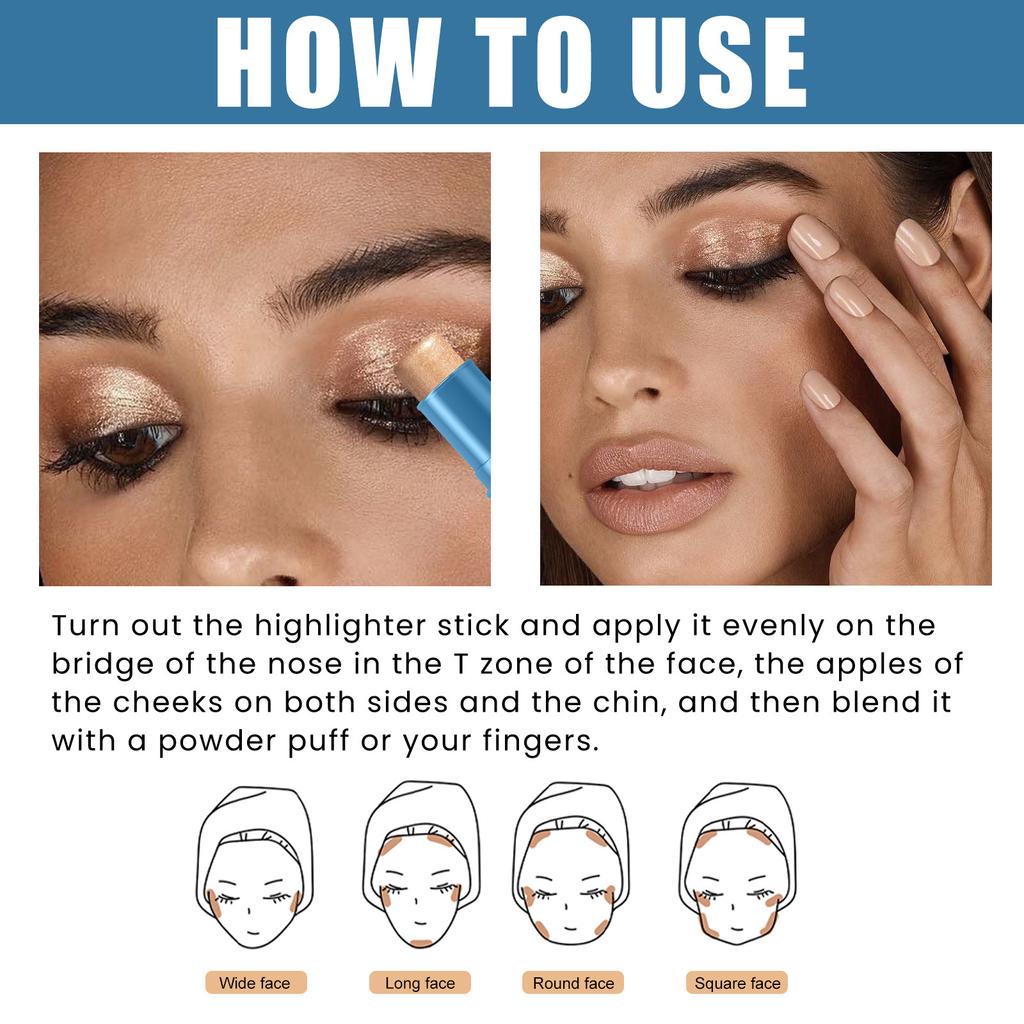 HOW TO USE

Turn out the highlighter stick and apply it evenly on the bridge of the nose in the T zone of the face, the apples of the cheeks on both sides and the chin, and then blend it with a powder puff or your fingers.

Wide face

Long face

Round face

Square face