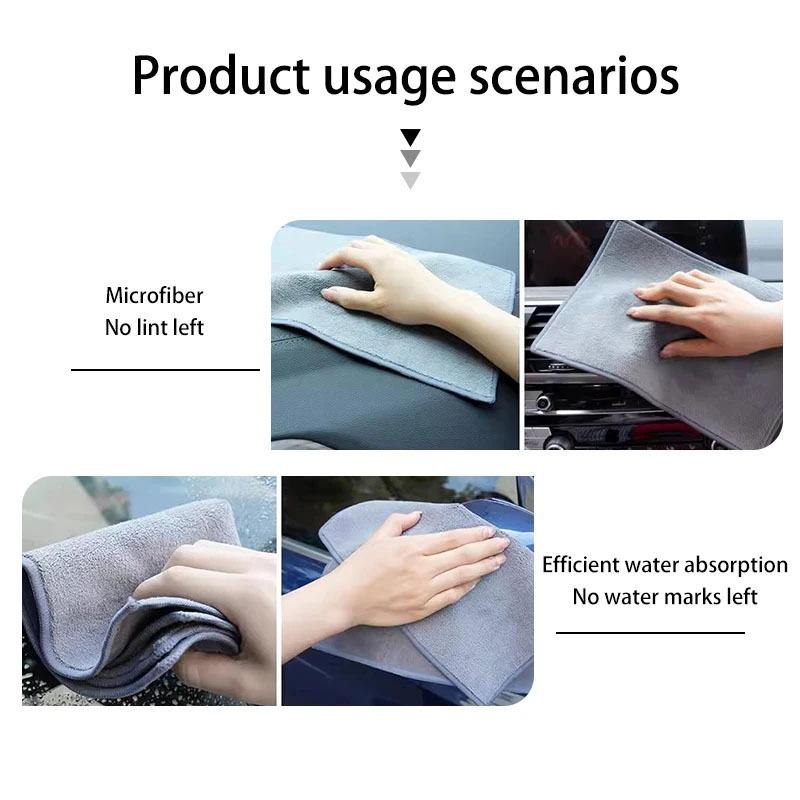 Product usage scenarios

Microfiber
No lint left

Efficient water absorption
No water marks left