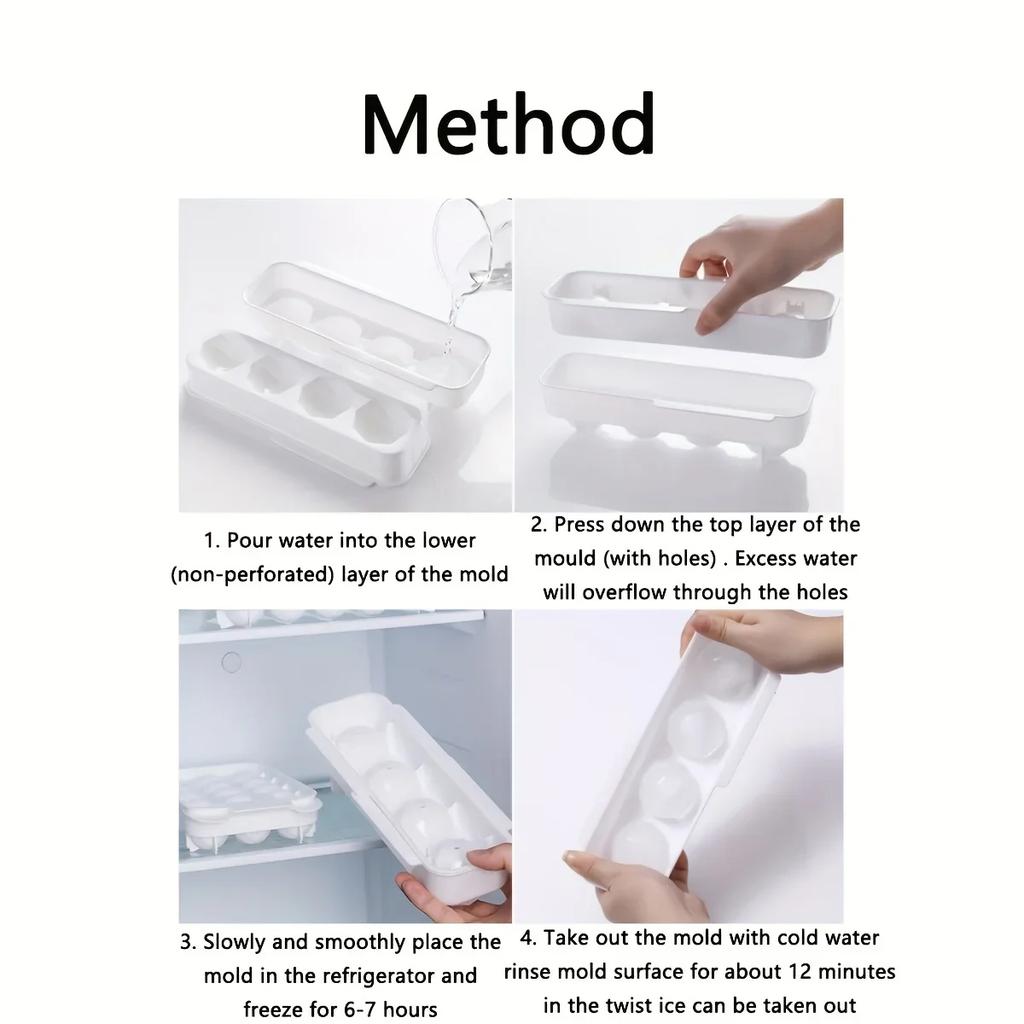 Method

1. Pour water into the lower (non-perforated) layer of the mold

2. Press down the top layer of the mould (with holes) . Excess water will overflow through the holes

3. Slowly and smoothly place the mold in the refrigerator and freeze for 6-7 hours

4. Take out the mold with cold water rinse mold surface for about 12 minutes in the twist ice can be taken out