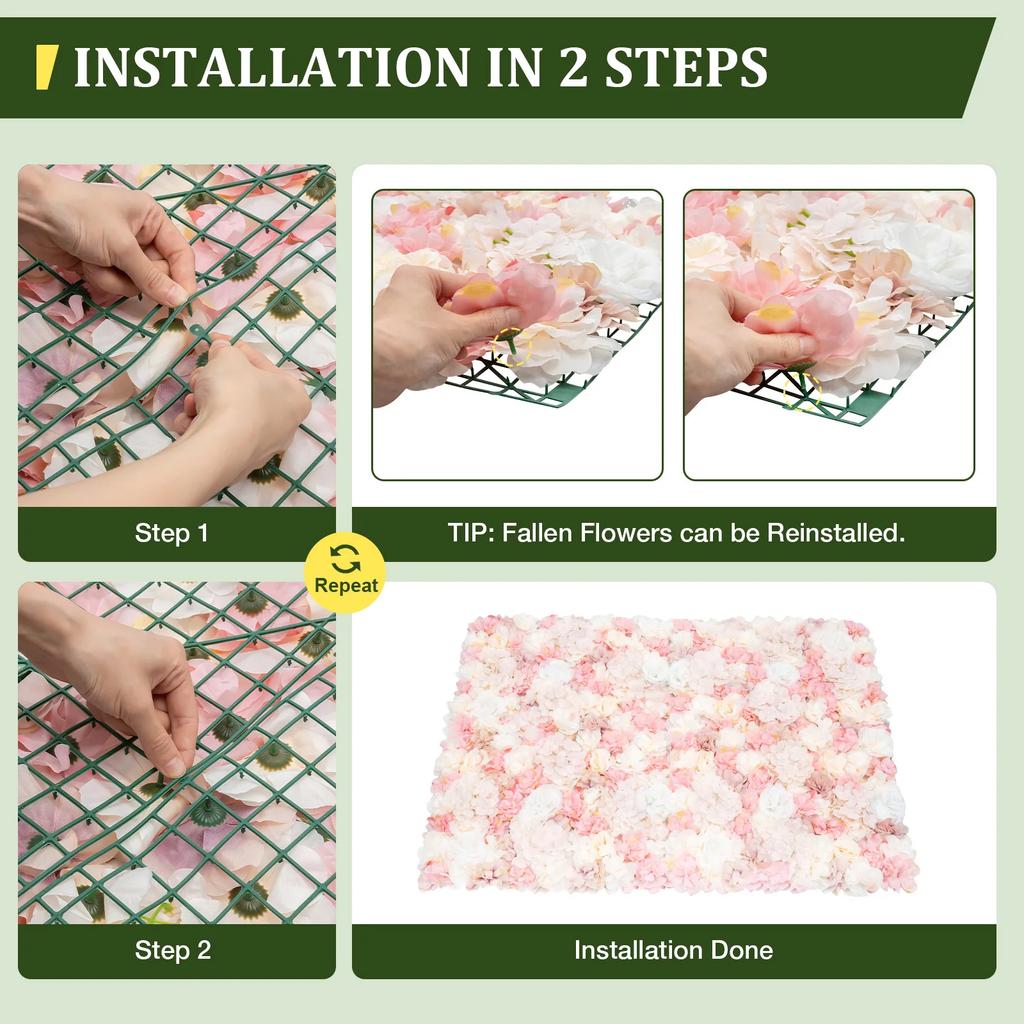 INSTALLATION IN 2 STEPS

Step 1

TIP: Fallen Flowers can be Reinstalled.

Repeat

Step 2

Installation Done