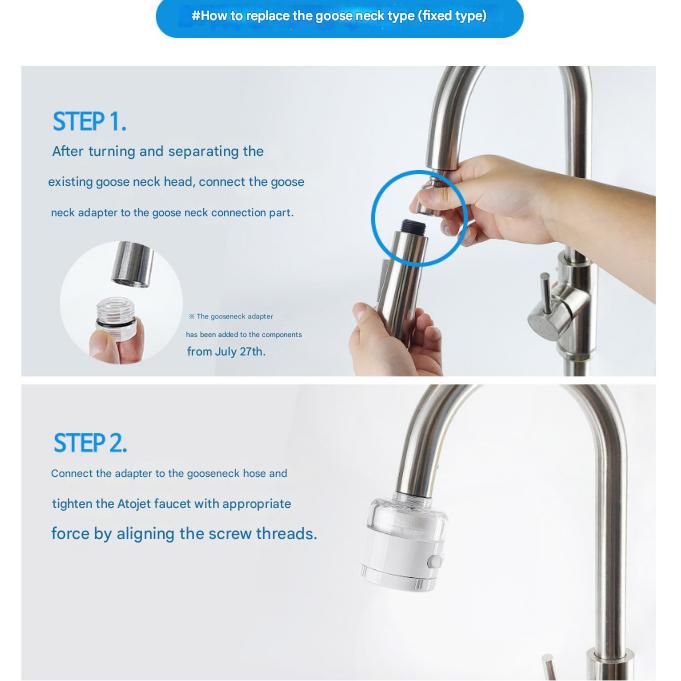 #How to replace the goose neck type (fixed type)

STEP 1.

After turning and separating the existing goose neck head, connect the goose neck adapter to the goose neck connection part.

※ The gooseneck adapter has been added to the components from July 27th.

STEP 2.

Connect the adapter to the gooseneck hose and tighten the Atojet faucet with appropriate force by aligning the screw threads.