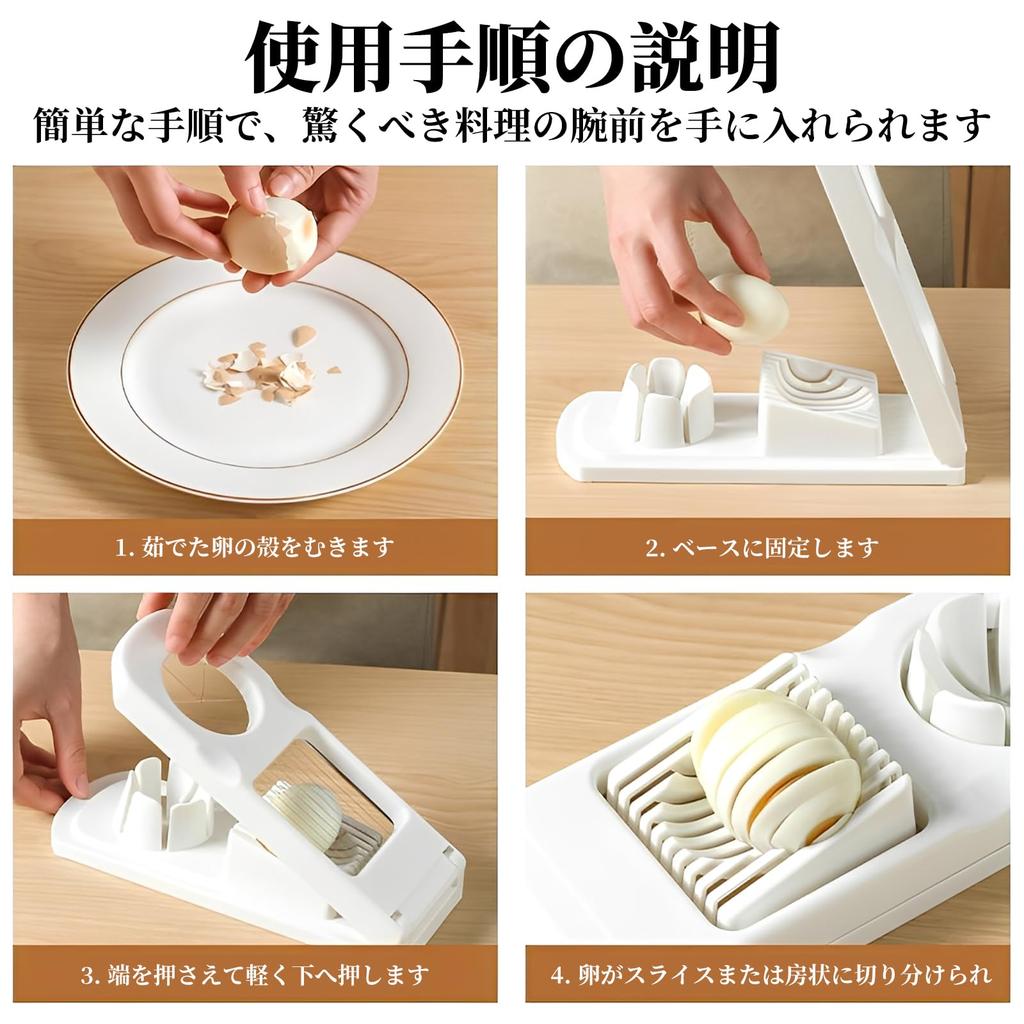 使用手順の説明

簡単な手順で、驚くべき料理の腕前を手に入れられます

1. 茹でた卵の殻をむきます

2. ベースに固定します

3. 端を押さえて軽く下へ押します

4. 卵がスライスまたは房状に切り分けられ