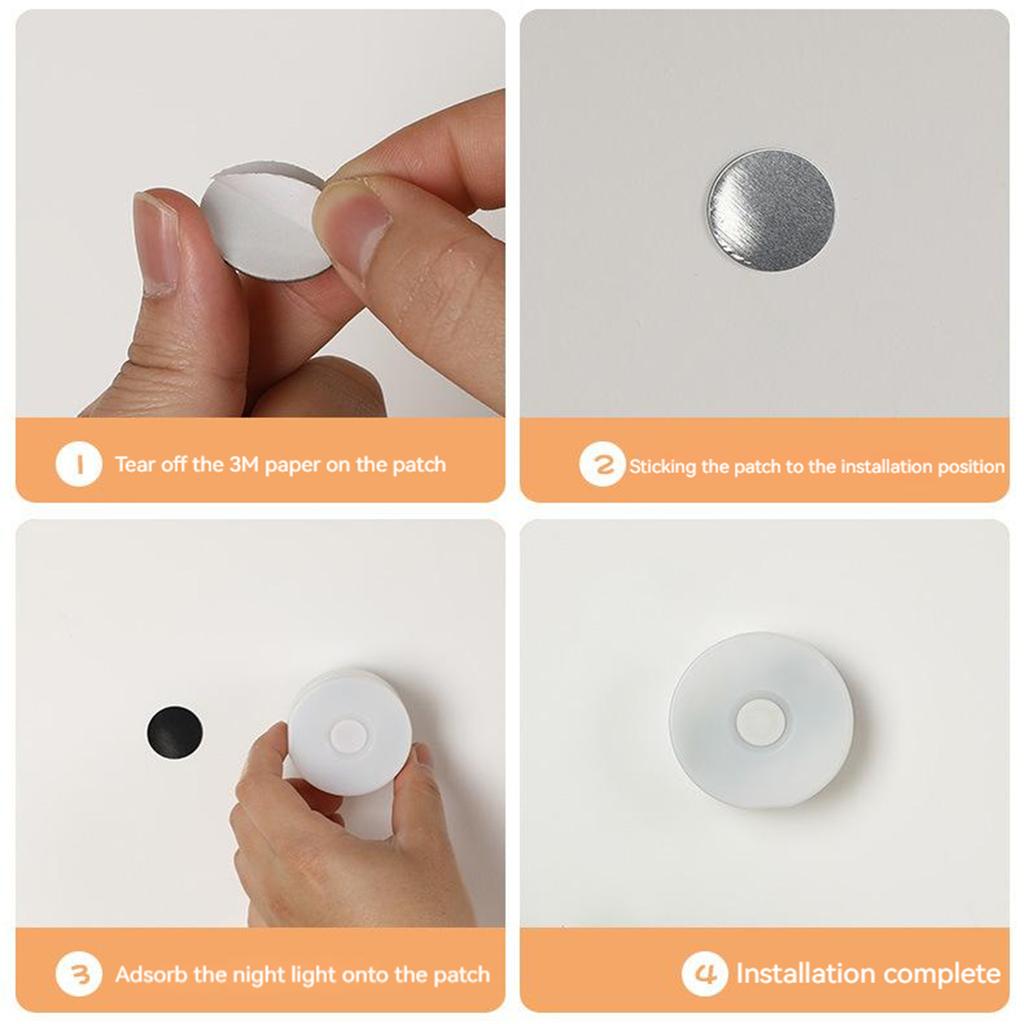 1 Tear off the 3M paper on the patch

2 Sticking the patch to the installation position

3 Adsorb the night light onto the patch

4 Installation complete