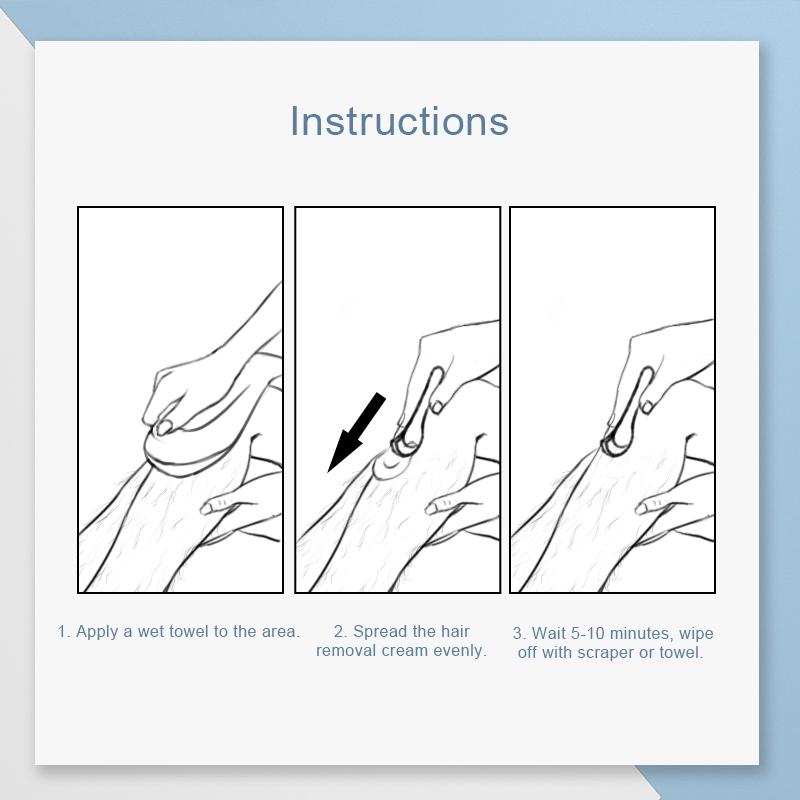 Instructions

1. Apply a wet towel to the area.

2. Spread the hair removal cream evenly.

3. Wait 5-10 minutes, wipe off with scraper or towel.