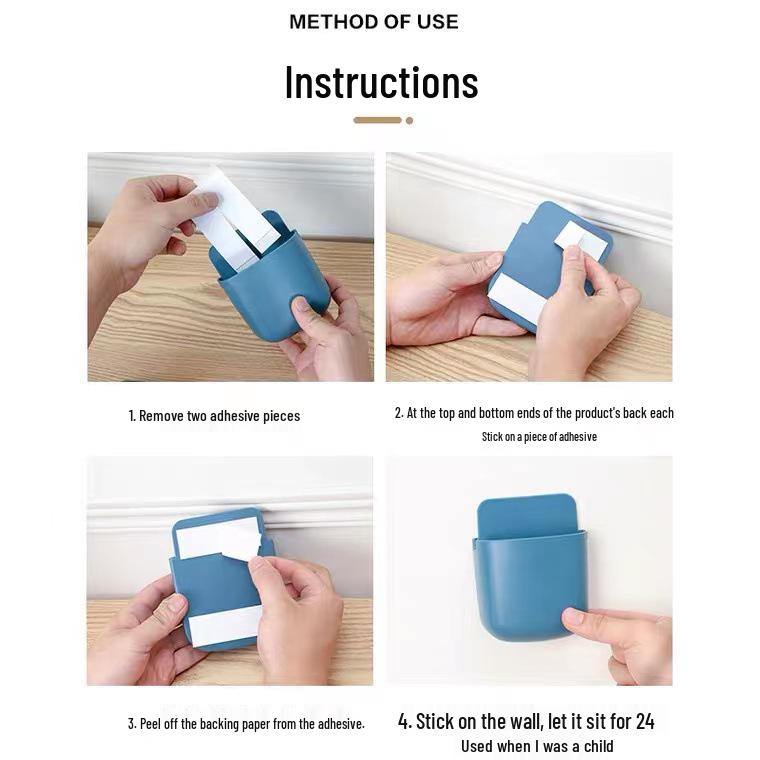 METHOD OF USE

Instructions

1. Remove two adhesive pieces

2. At the top and bottom ends of the product's back each
Stick on a piece of adhesive

3. Peel off the backing paper from the adhesive.

4. Stick on the wall, let it sit for 24
Used when I was a child