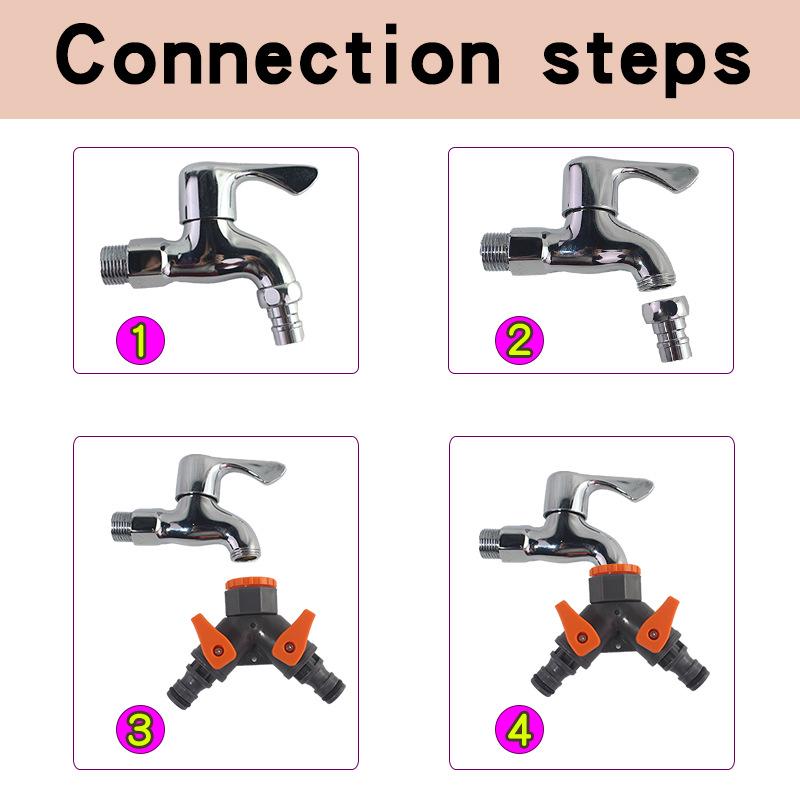 Connection steps

1

2

3

4