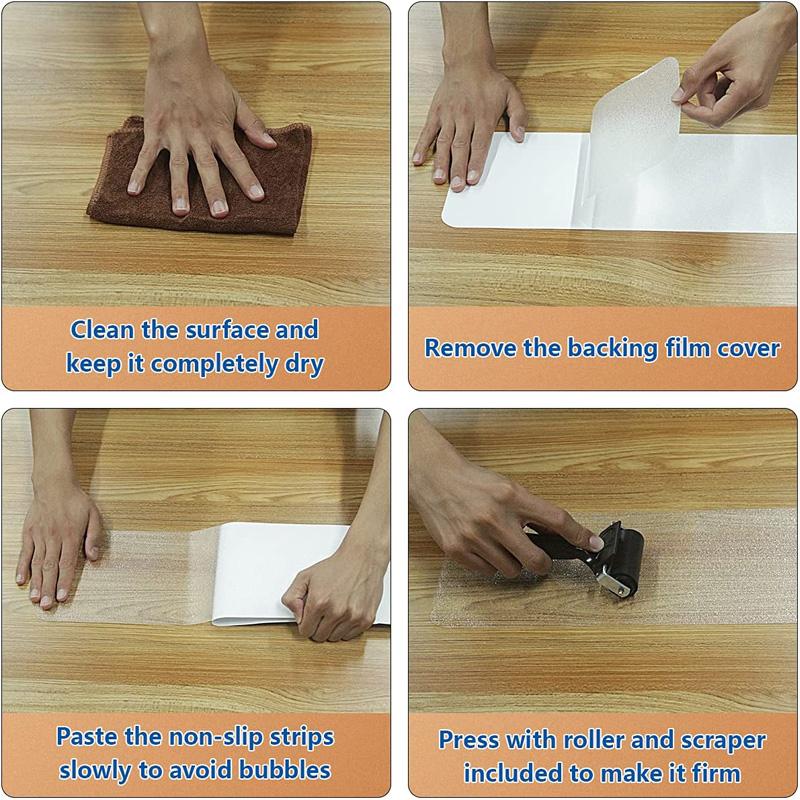 Clean the surface and keep it completely dry

Remove the backing film cover

Paste the non-slip strips slowly to avoid bubbles

Press with roller and scraper included to make it firm