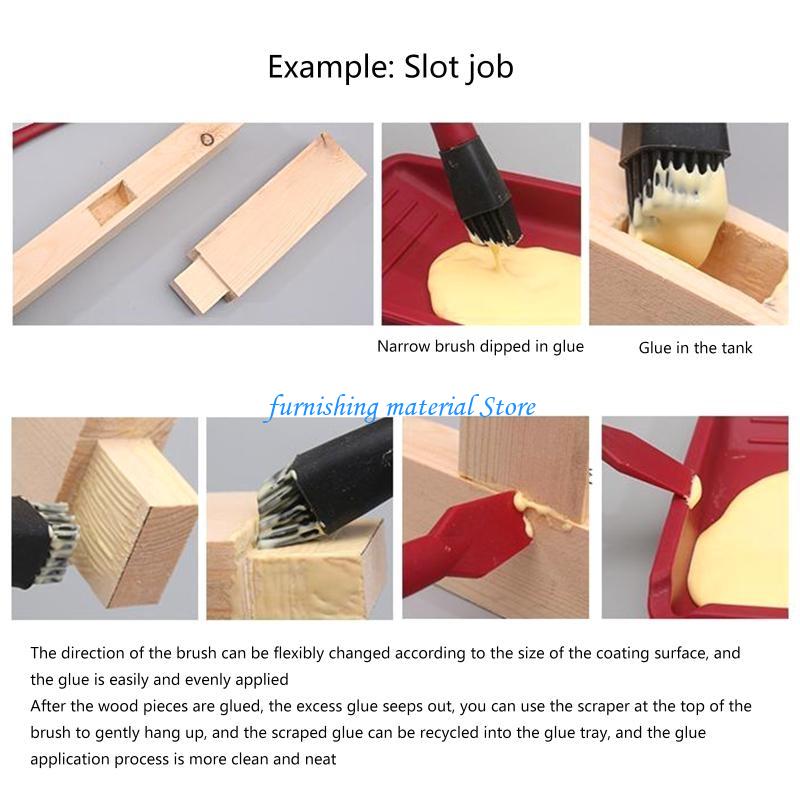 Example: Slot job

Narrow brush dipped in glue

Glue in the tank

furnishing material Store

The direction of the brush can be flexibly changed according to the size of the coating surface, and the glue is easily and evenly applied
After the wood pieces are glued, the excess glue seeps out, you can use the scraper at the top of the brush to gently hang up, and the scraped glue can be recycled into the glue tray, and the glue application process is more clean and neat