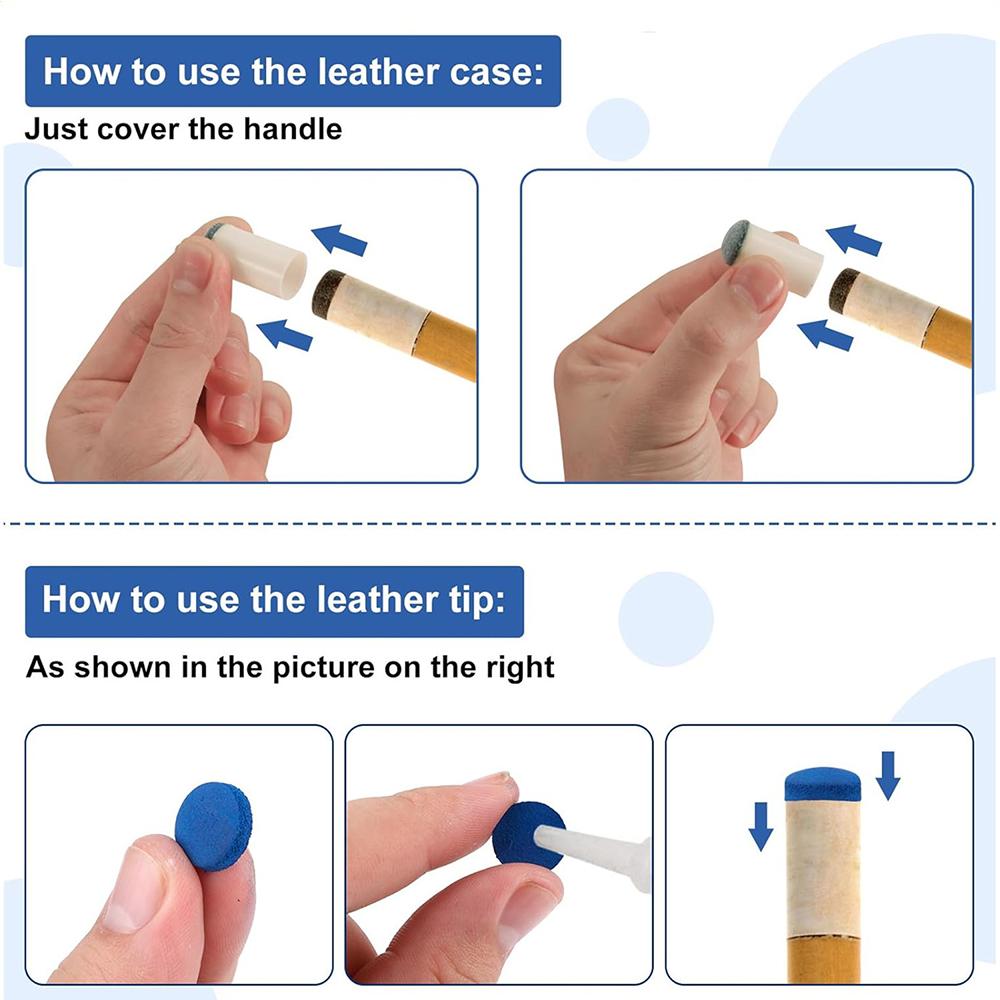 How to use the leather case:
Just cover the handle

How to use the leather tip:
As shown in the picture on the right