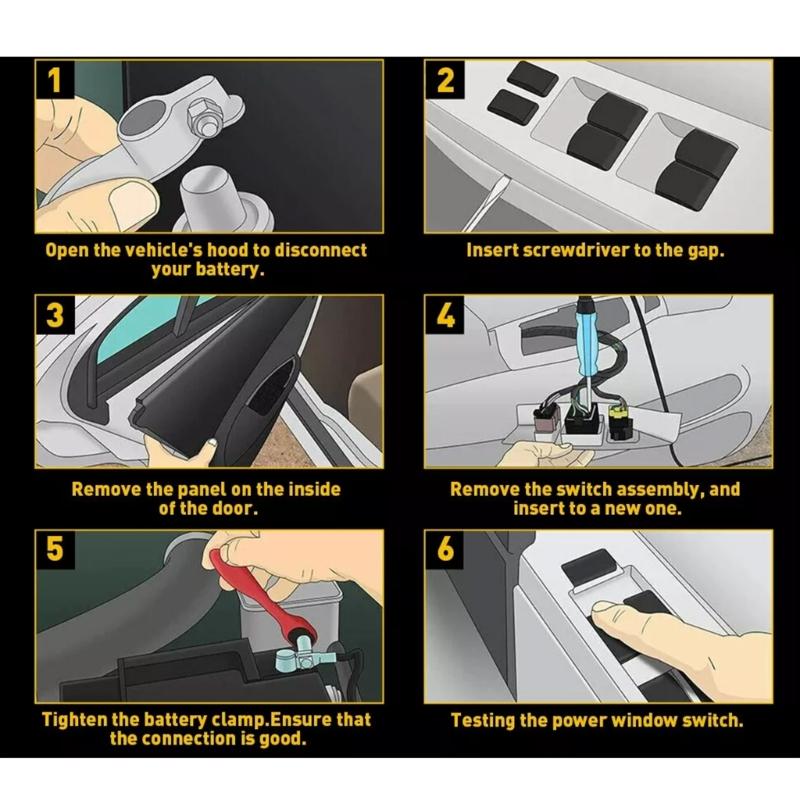 1

Open the vehicle's hood to disconnect your battery.

2

Insert screwdriver to the gap.

3

Remove the panel on the inside of the door.

4

Remove the switch assembly, and insert to a new one.

5

Tighten the battery clamp.Ensure that the connection is good.

6

Testing the power window switch.