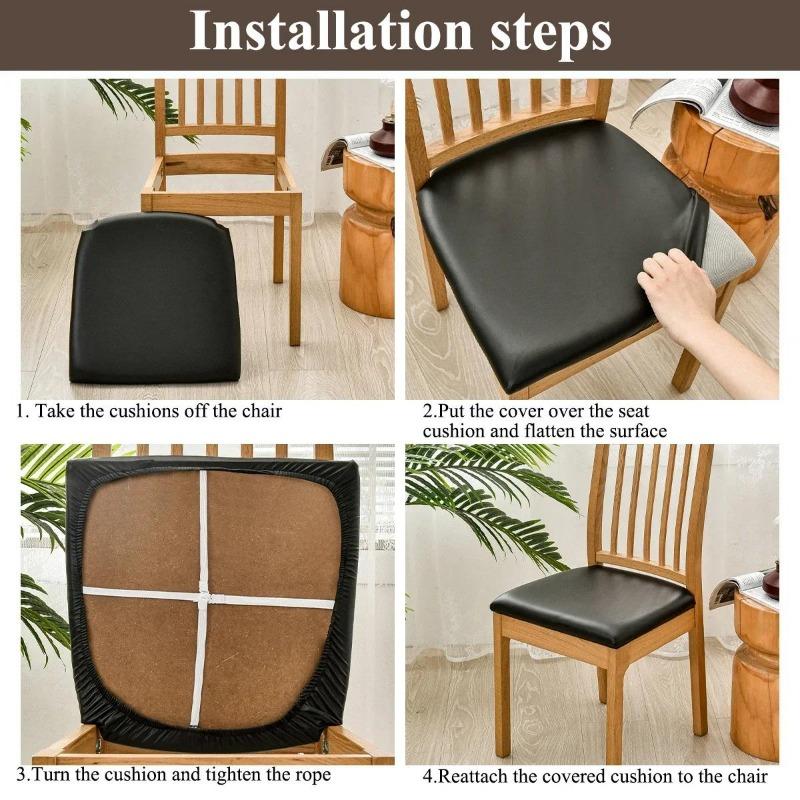 Installation steps

1. Take the cushions off the chair

2.Put the cover over the seat cushion and flatten the surface

3.Turn the cushion and tighten the rope

4.Reattach the covered cushion to the chair