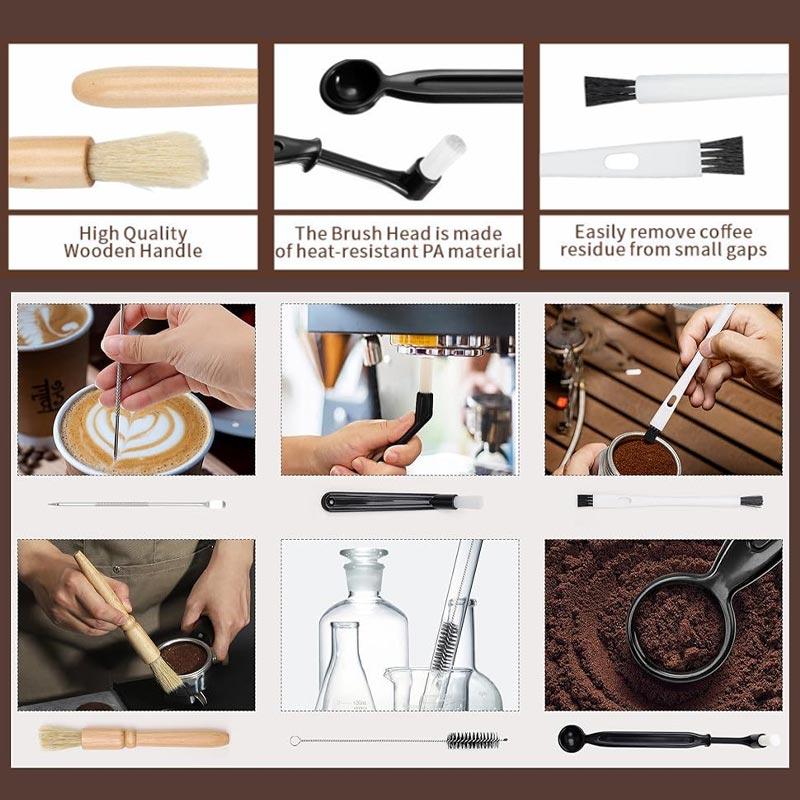 High Quality
Wooden Handle

The Brush Head is made
of heat-resistant PA material

Easily remove coffee
residue from small gaps