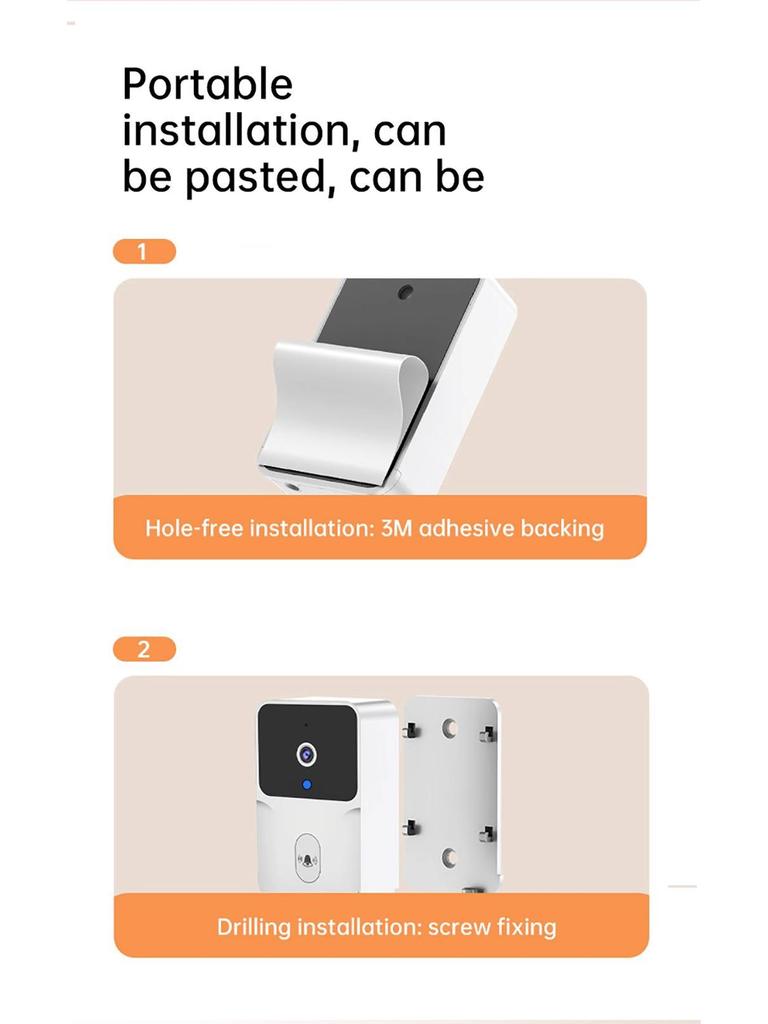 Portable installation, can be pasted, can be

1

Hole-free installation: 3M adhesive backing

2

Drilling installation: screw fixing