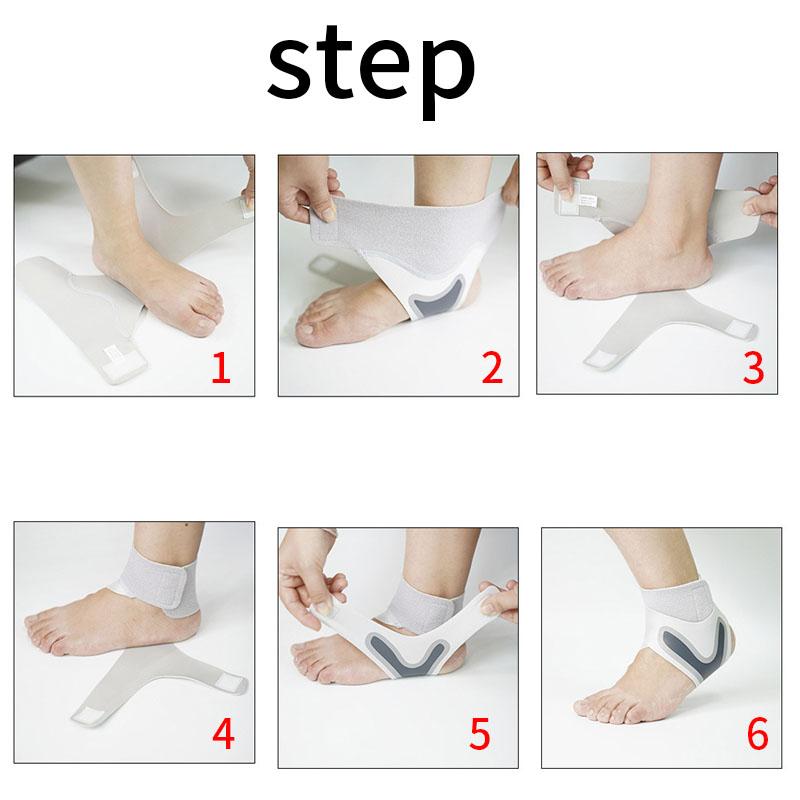 step

1

2

3

4

5

6