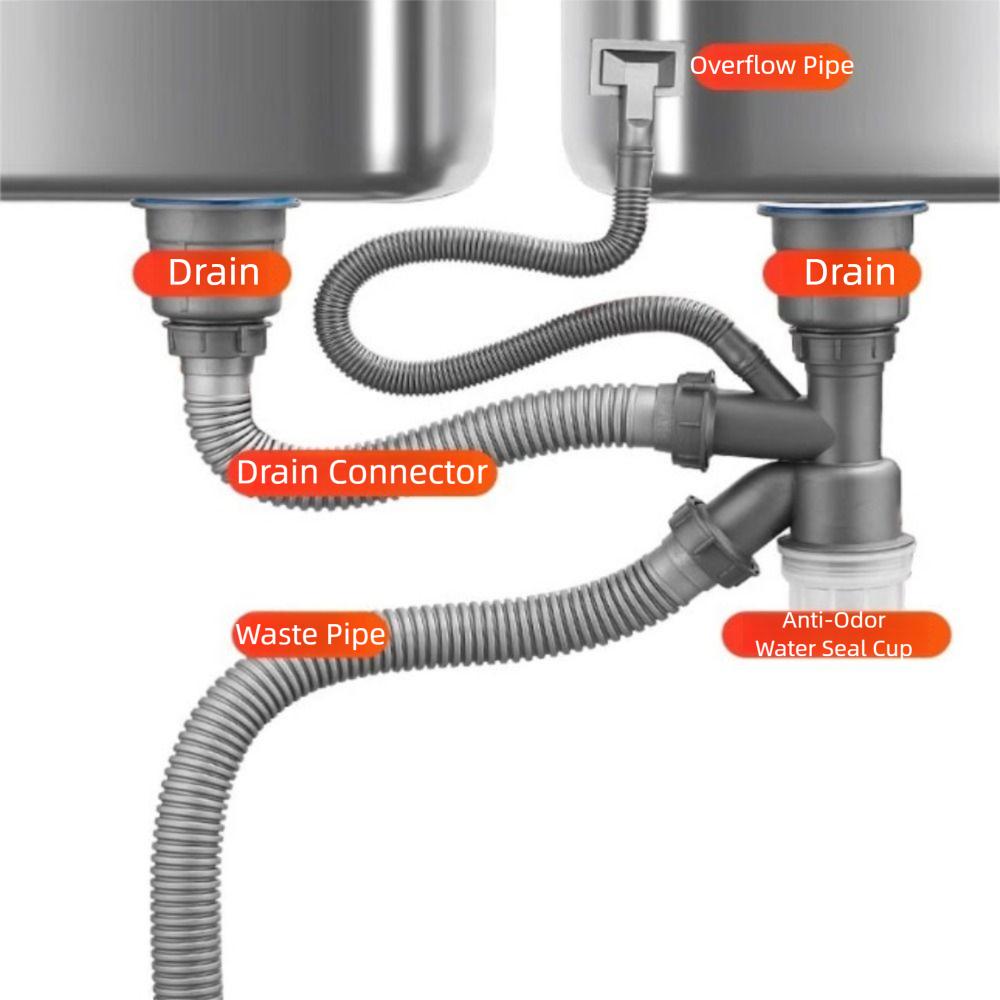 Overflow Pipe

Drain

Drain

Drain Connector

Waste Pipe

Anti-Odor Water Seal Cup