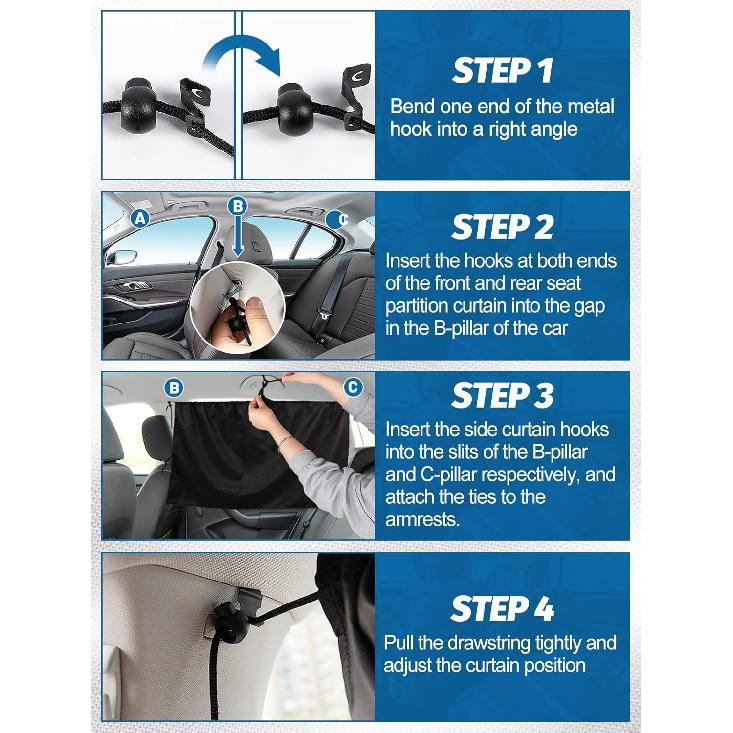 STEP 1
Bend one end of the metal hook into a right angle

A
B
C

STEP 2
Insert the hooks at both ends of the front and rear seat partition curtain into the gap in the B-pillar of the car

B
C

STEP 3
Insert the side curtain hooks into the slits of the B-pillar and C-pillar respectively, and attach the ties to the armrests.

STEP 4
Pull the drawstring tightly and adjust the curtain position