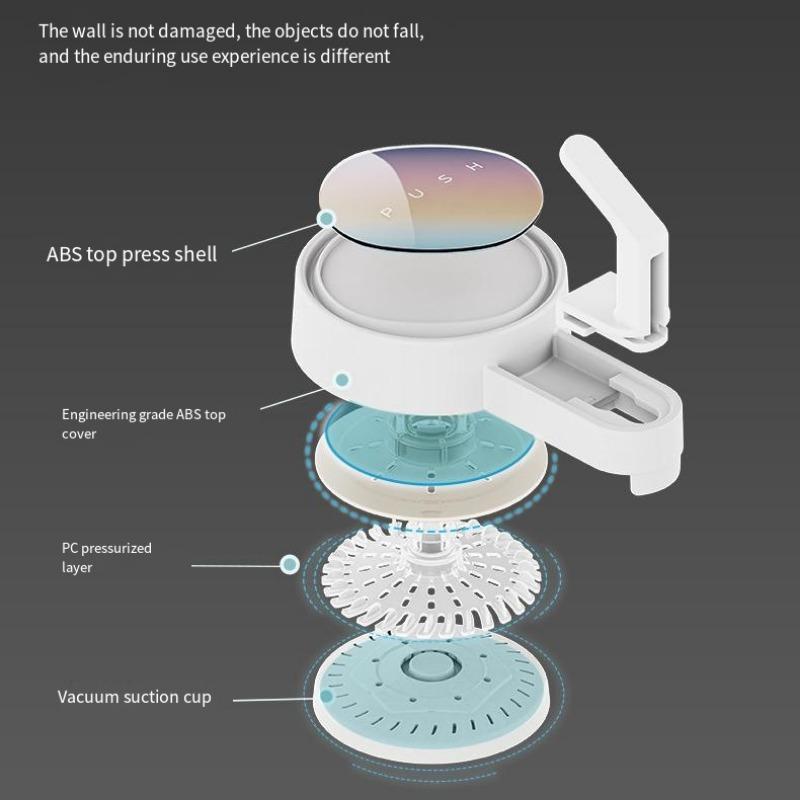 The wall is not damaged, the objects do not fall, and the enduring use experience is different

PUSH

ABS top press shell

Engineering grade ABS top cover

PC pressurized layer

Vacuum suction cup