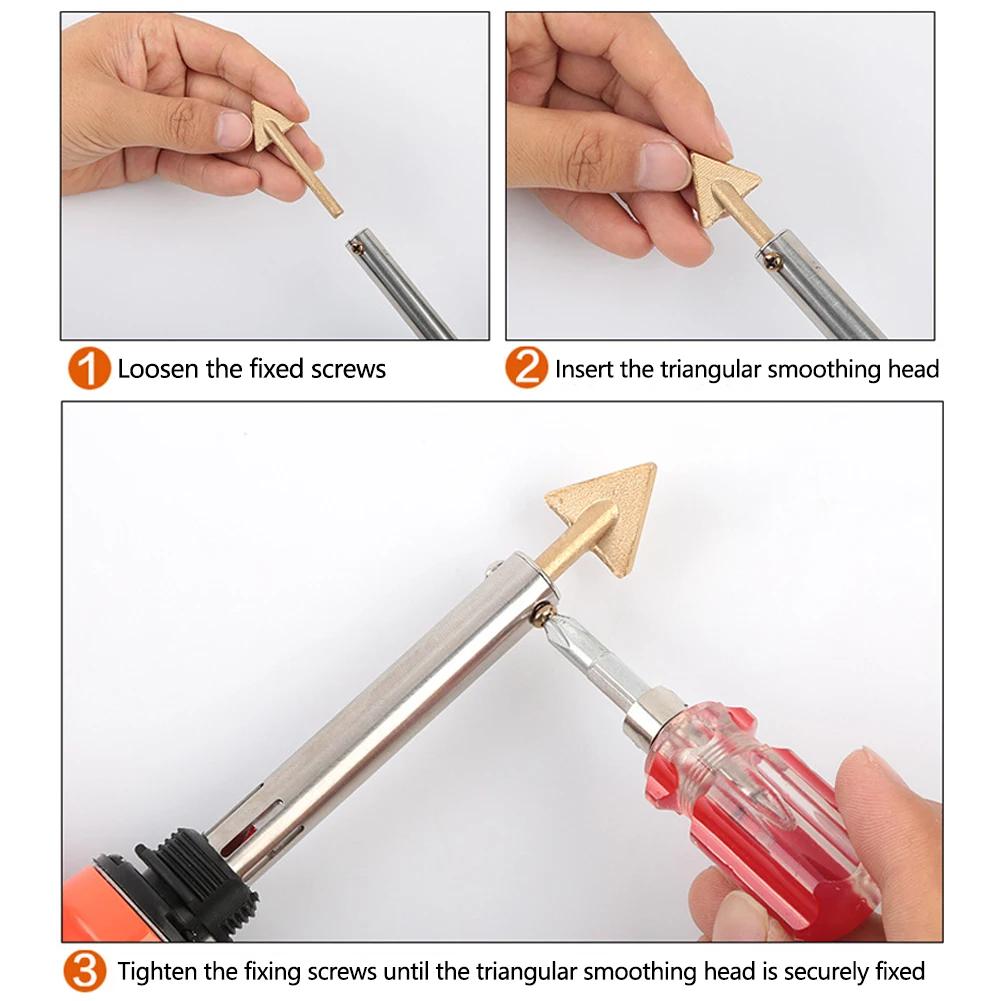 1 Loosen the fixed screws

2 Insert the triangular smoothing head

3 Tighten the fixing screws until the triangular smoothing head is securely fixed