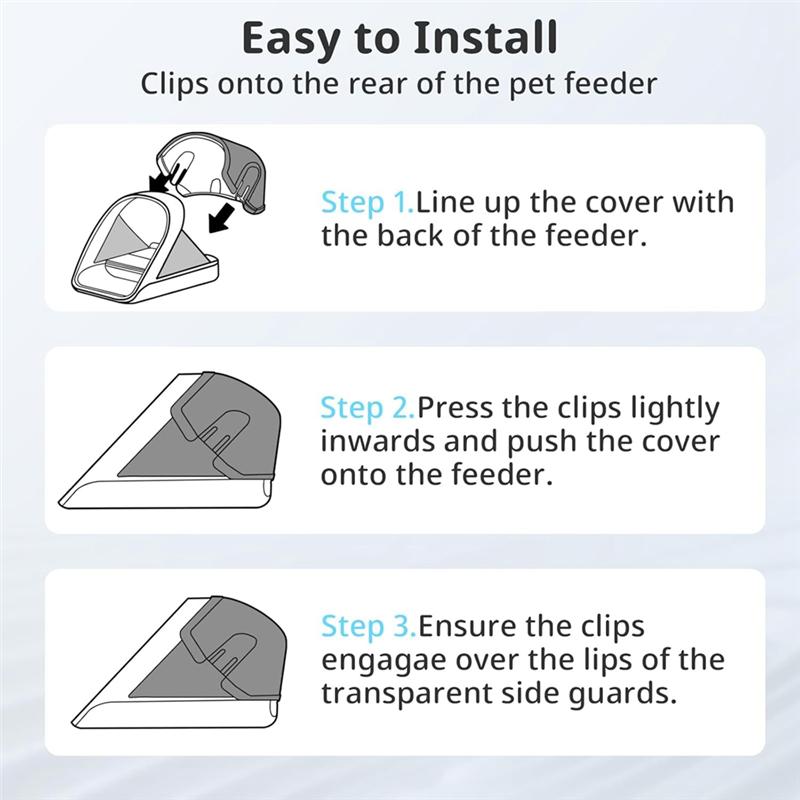 Easy to Install

Clips onto the rear of the pet feeder

Step 1.Line up the cover with the back of the feeder.

Step 2.Press the clips lightly inwards and push the cover onto the feeder.

Step 3.Ensure the clips engagae over the lips of the transparent side guards.