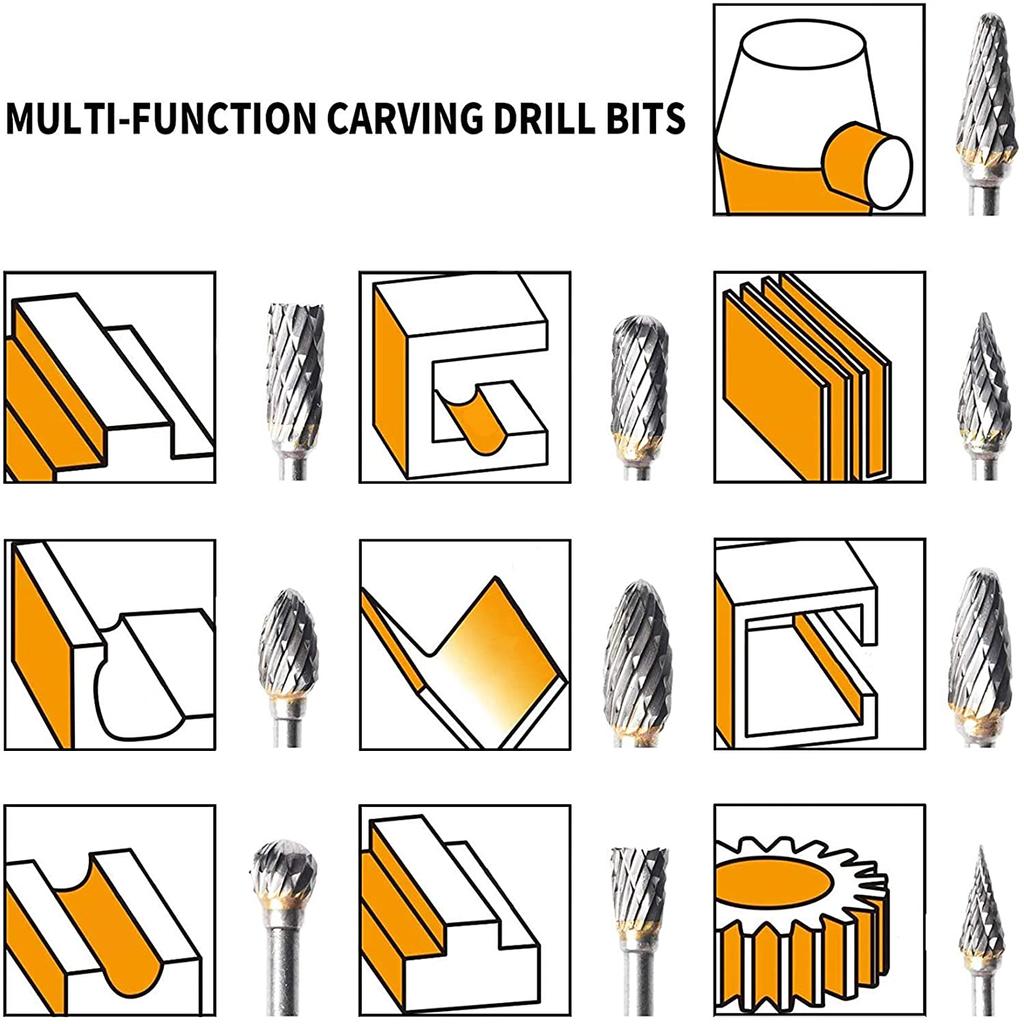 MULTI-FUNCTION CARVING DRILL BITS