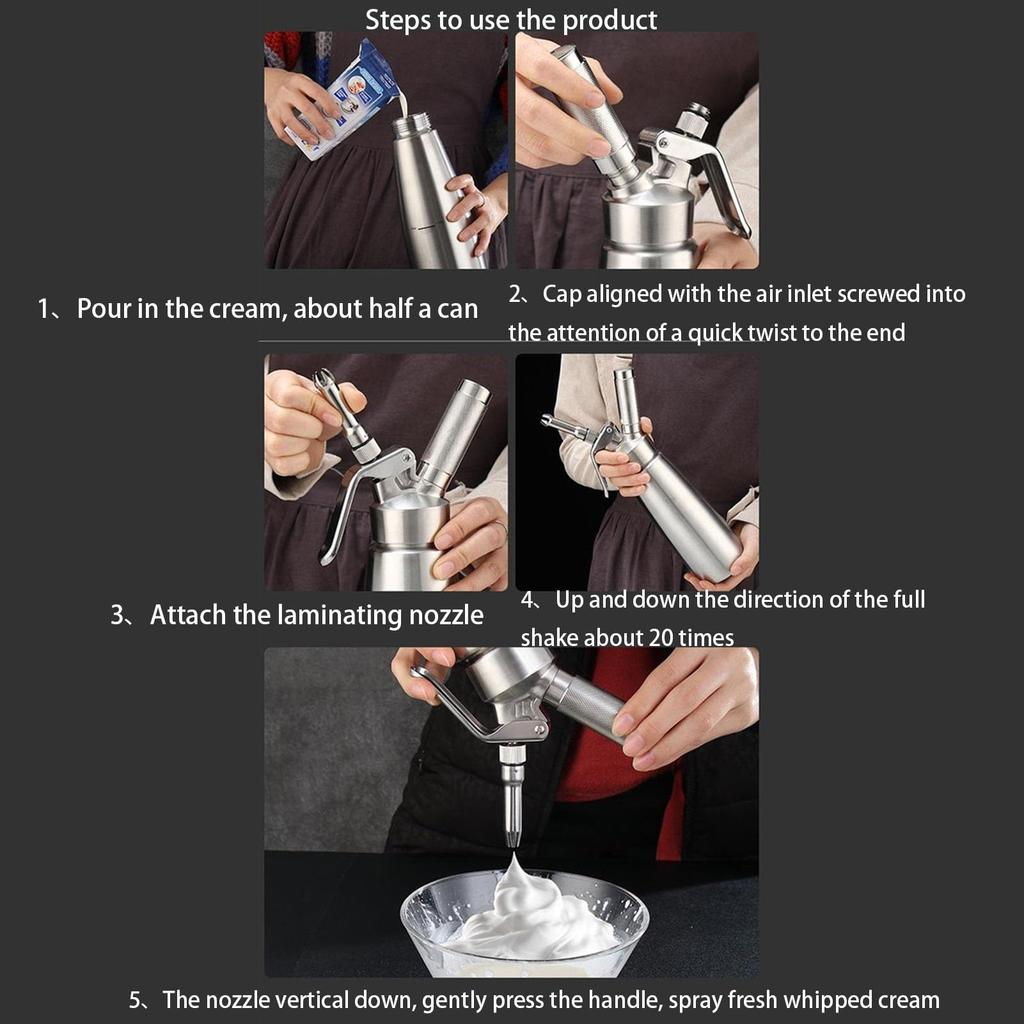 Steps to use the product

1、Pour in the cream, about half a can

2、Cap aligned with the air inlet screwed into the attention of a quick twist to the end

3、Attach the laminating nozzle

4、Up and down the direction of the full shake about 20 times

5、The nozzle vertical down, gently press the handle, spray fresh whipped cream