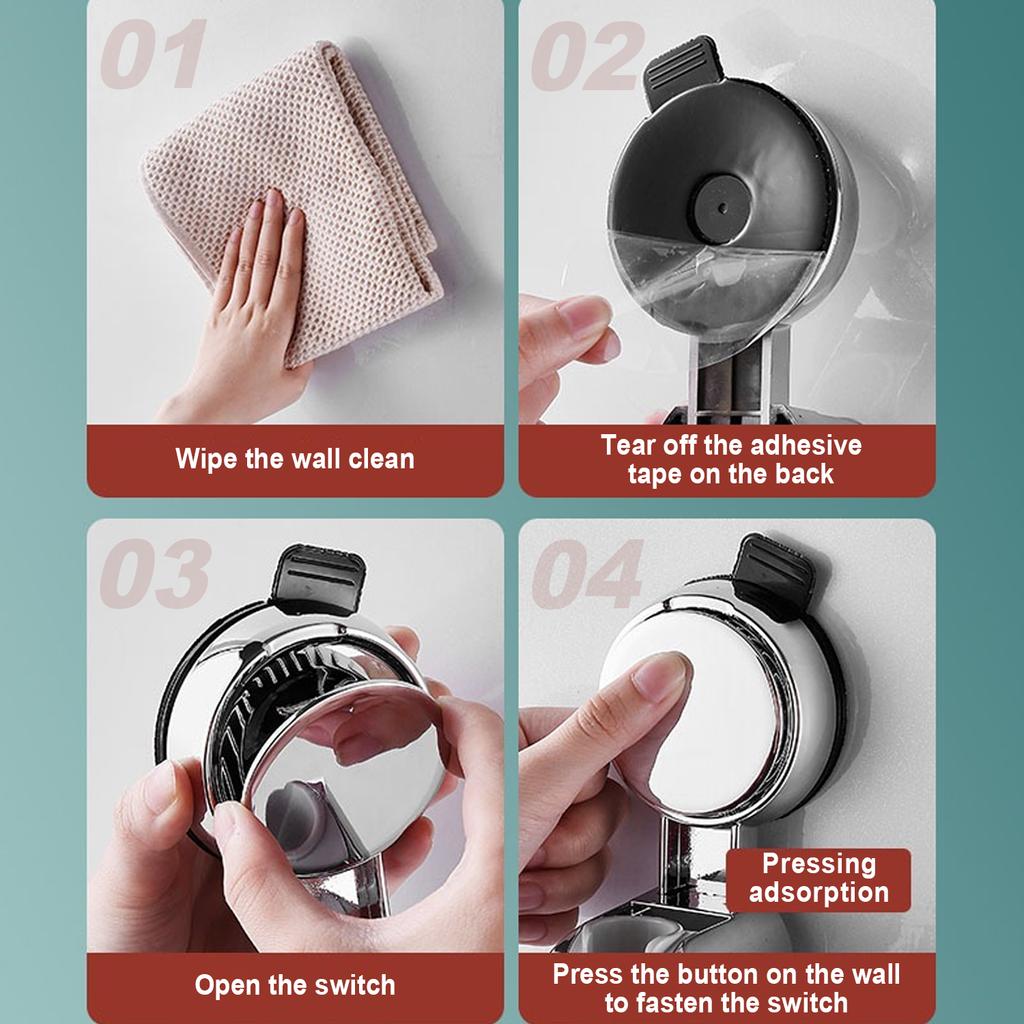 01

Wipe the wall clean

02

Tear off the adhesive tape on the back

03

Open the switch

04

Pressing adsorption

Press the button on the wall to fasten the switch