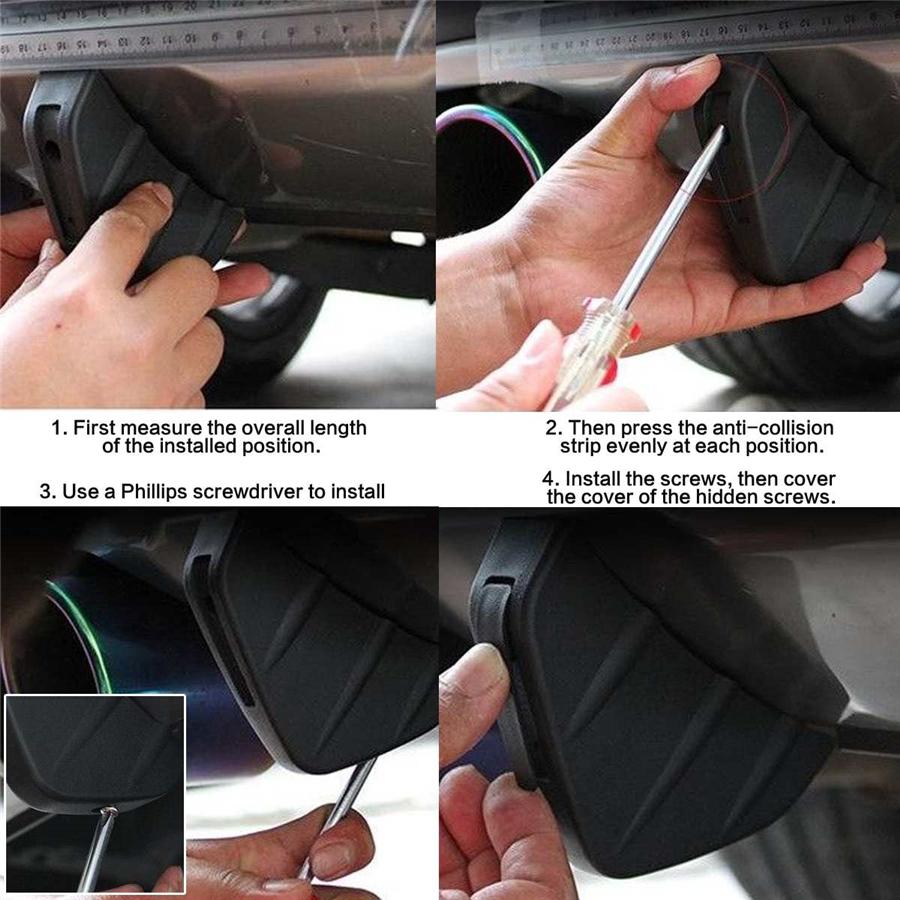 1. First measure the overall length of the installed position.

2. Then press the anti-collision strip evenly at each position.

3. Use a Phillips screwdriver to install

4. Install the screws, then cover the cover of the hidden screws.