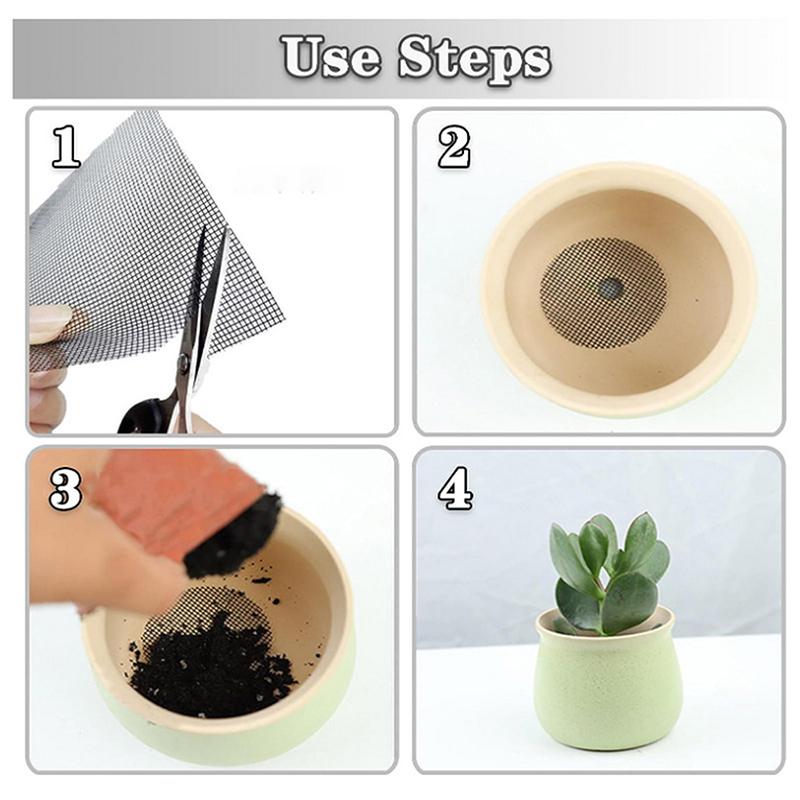 Use Steps

1

2

3

4