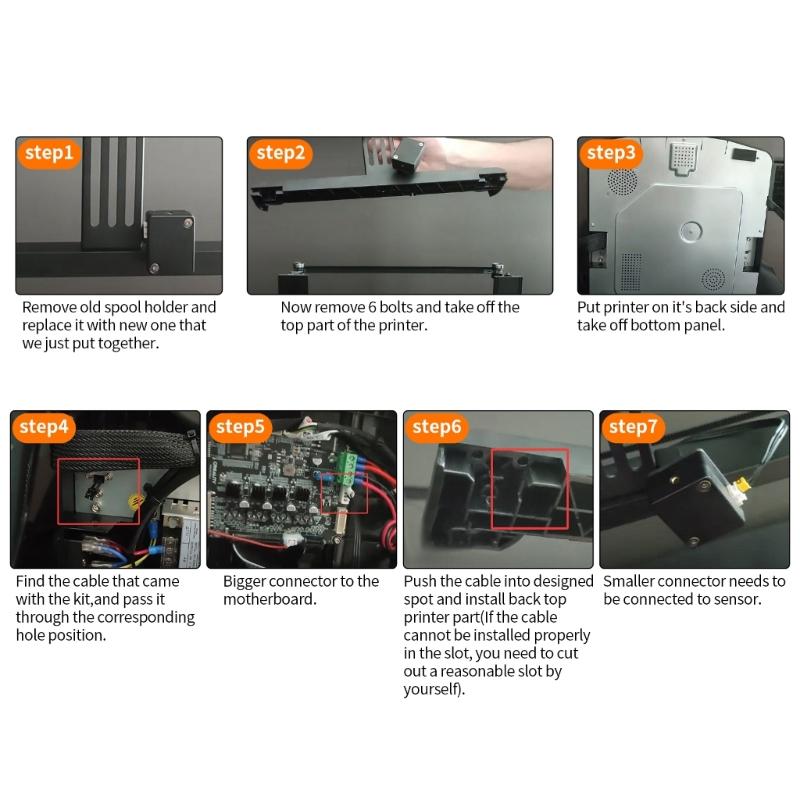 step1

Remove old spool holder and replace it with new one that we just put together.

step2

Now remove 6 bolts and take off the top part of the printer.

step3

Put printer on it's back side and take off bottom panel.

step4

Find the cable that came with the kit,and pass it through the corresponding hole position.

step5

Bigger connector to the motherboard.

step6

Push the cable into designed spot and install back top printer part(If the cable cannot be installed properly in the slot, you need to cut out a reasonable slot by yourself).

step7

Smaller connector needs to be connected to sensor.