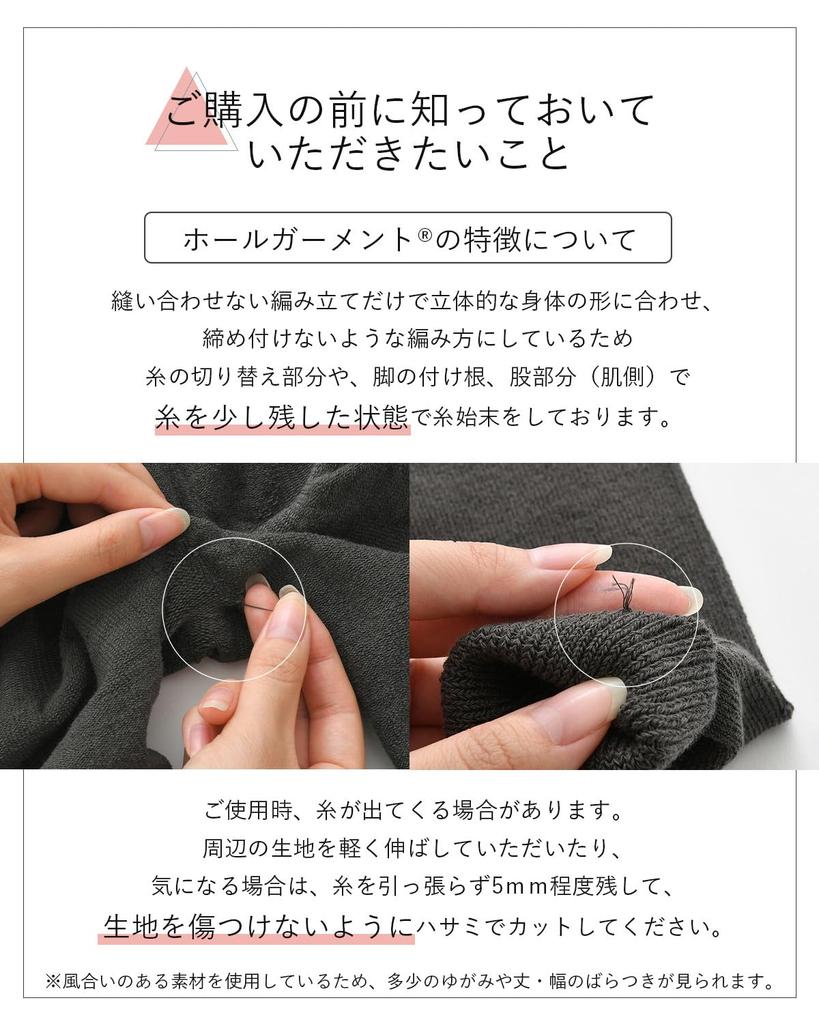 ご購入の前に知っておいて
いただきたいこと

ホールガーメント®の特徴について

縫い合わせない編み立てだけで立体的な身体の形に合わせ、
締め付けないような編み方にしているため
糸の切り替え部分や、脚の付け根、股部分（肌側）で
糸を少し残した状態で糸始末をしております。

ご使用時、糸が出てくる場合があります。
周辺の生地を軽く伸ばしていただいたり、
気になる場合は、糸を引っ張らず5mm程度残して、
生地を傷つけないようにハサミでカットしてください。

※風合いのある素材を使用しているため、多少のゆがみや丈・幅のばらつきが見られます。