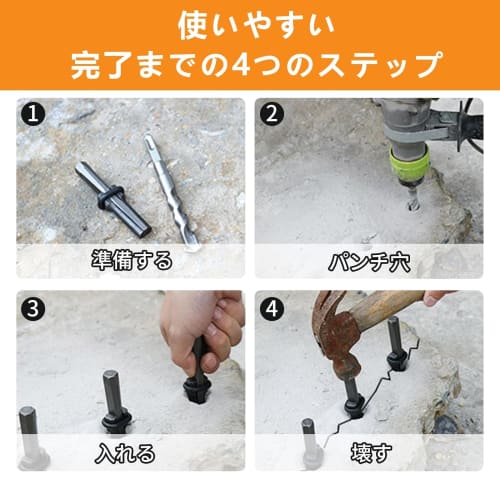 使いやすい
完了までの4つのステップ

1
準備する

2
パンチ穴

3
入れる

4
壊す