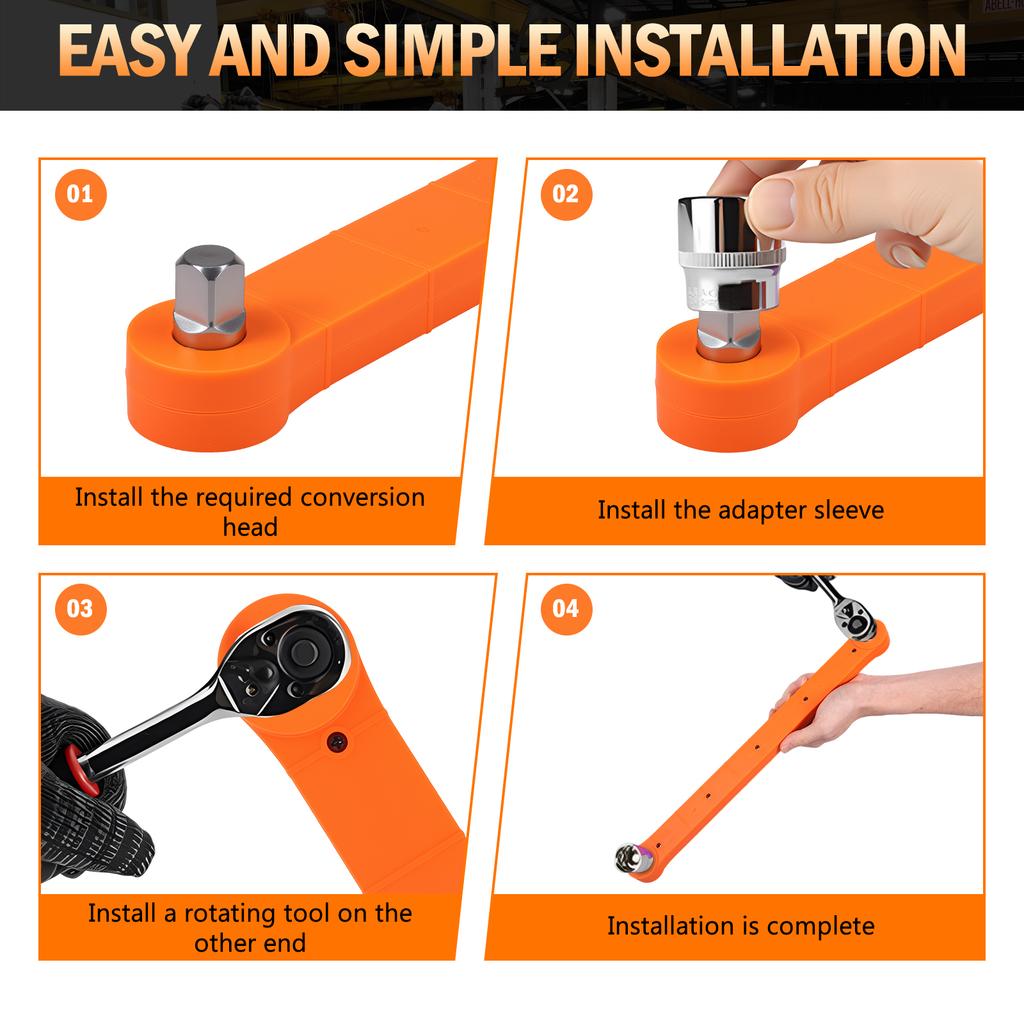 EASY AND SIMPLE INSTALLATION

01

Install the required conversion head

02

Install the adapter sleeve

03

Install a rotating tool on the other end

04

Installation is complete