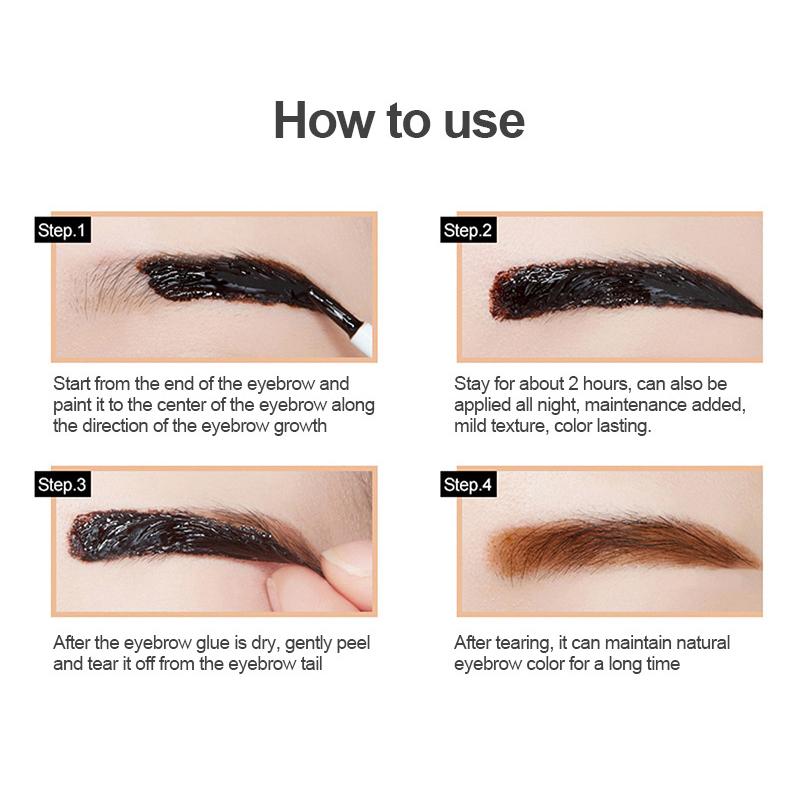 How to use

Step.1

Start from the end of the eyebrow and paint it to the center of the eyebrow along the direction of the eyebrow growth

Step.2

Stay for about 2 hours, can also be applied all night, maintenance added, mild texture, color lasting.

Step.3

After the eyebrow glue is dry, gently peel and tear it off from the eyebrow tail

Step.4

After tearing, it can maintain natural eyebrow color for a long time