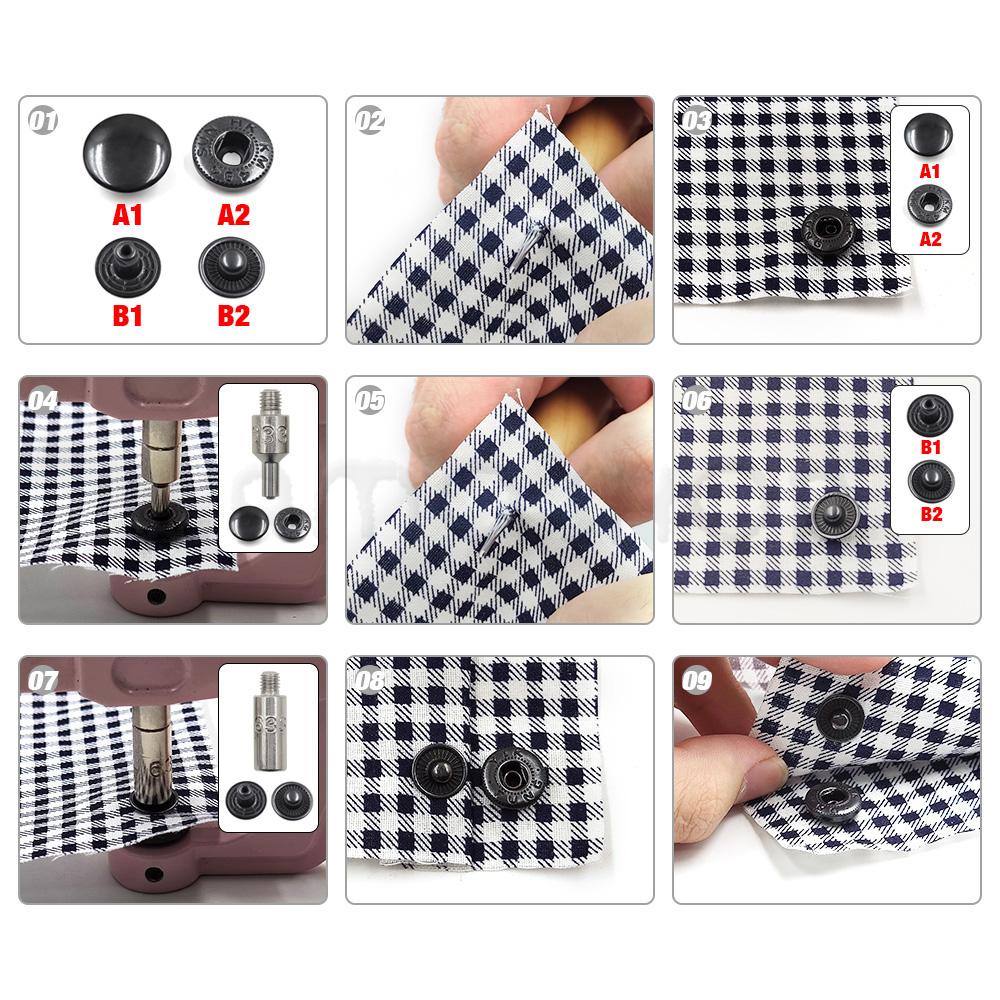 01
A1
A2
B1
B2
02
03
A1
A2
04
05
06
B1
B2
07
08
09