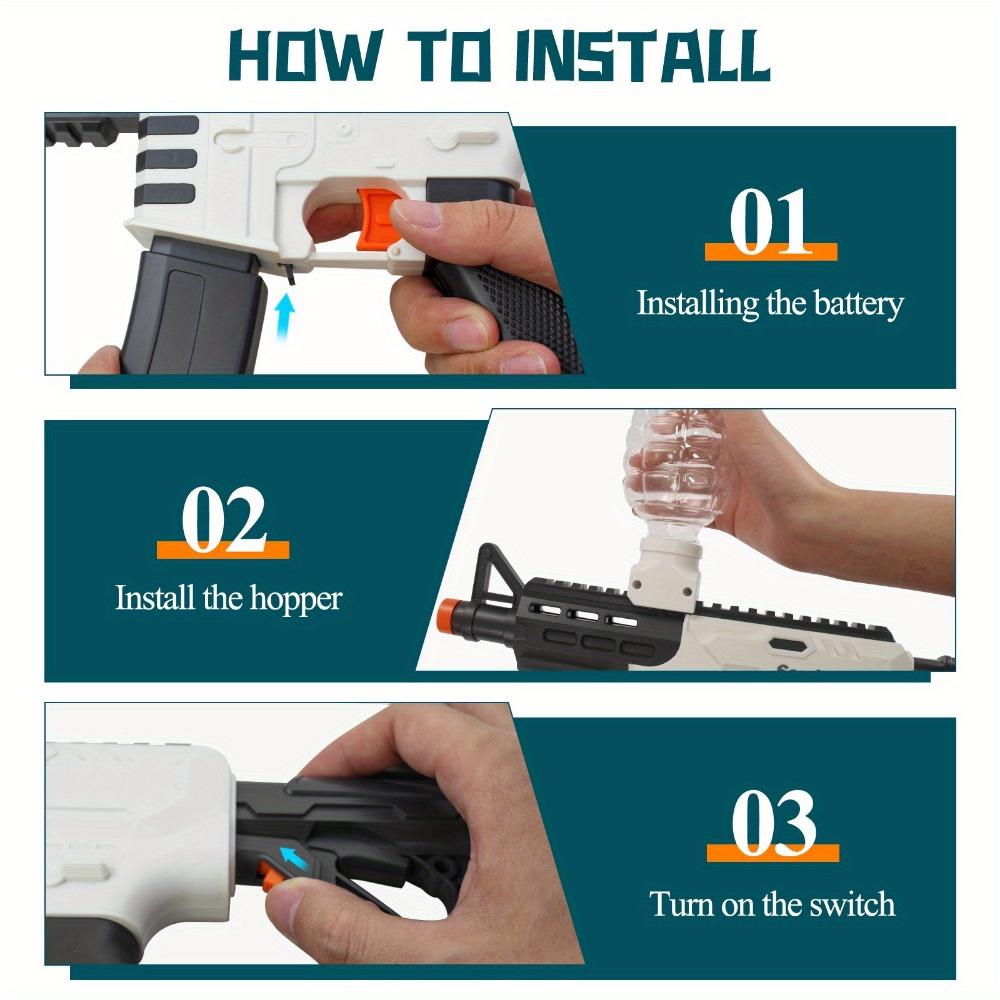 HOW TO INSTALL

01
Installing the battery

02
Install the hopper

03
Turn on the switch