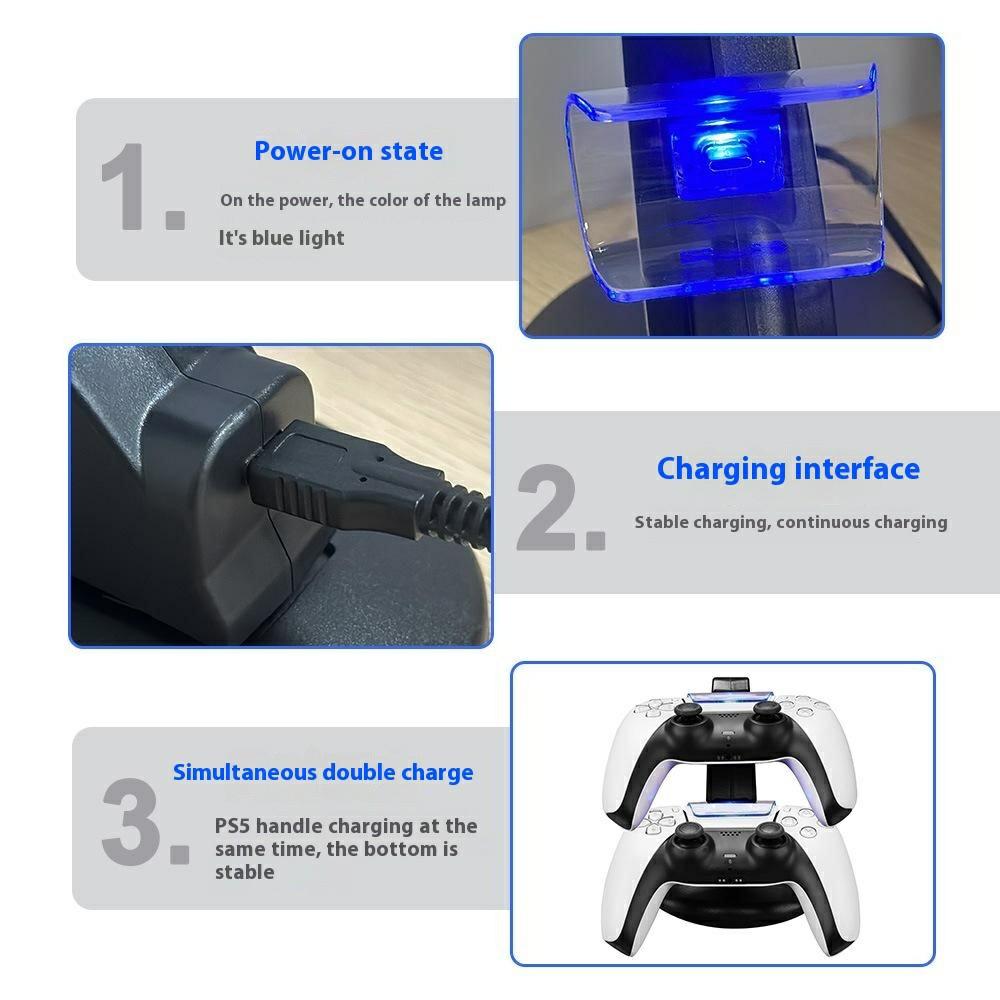 1.

Power-on state

On the power, the color of the lamp

It's blue light

2.

Charging interface

Stable charging, continuous charging

3.

Simultaneous double charge

PS5 handle charging at the same time, the bottom is stable