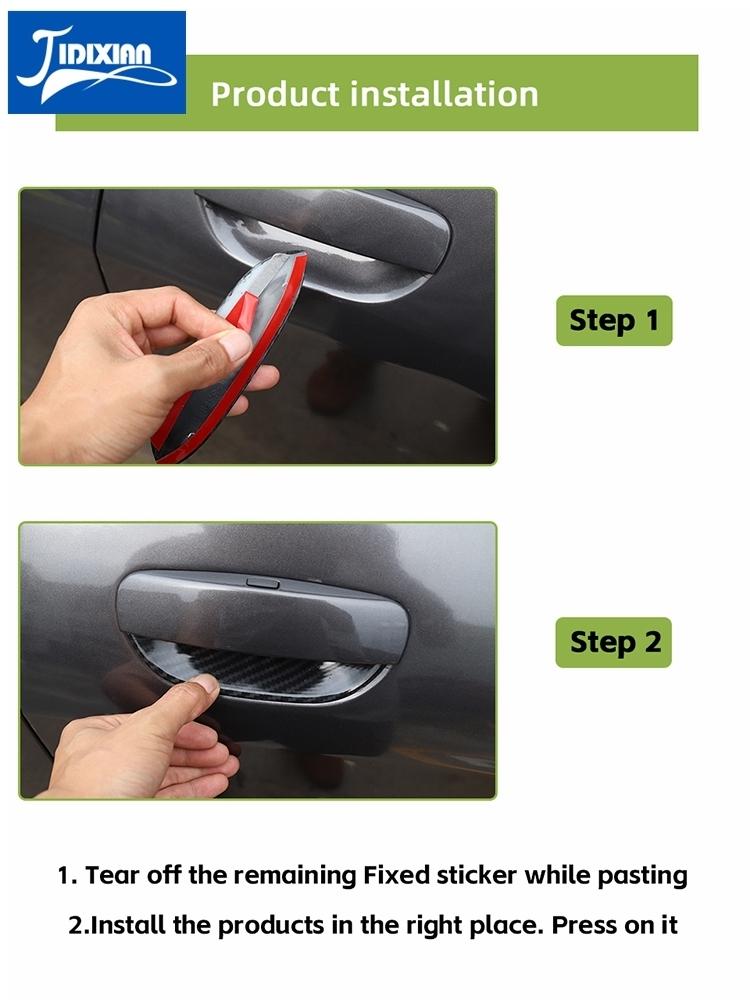 JIDIXIAN

Product installation

Step 1

Step 2

1. Tear off the remaining Fixed sticker while pasting

2.Install the products in the right place. Press on it